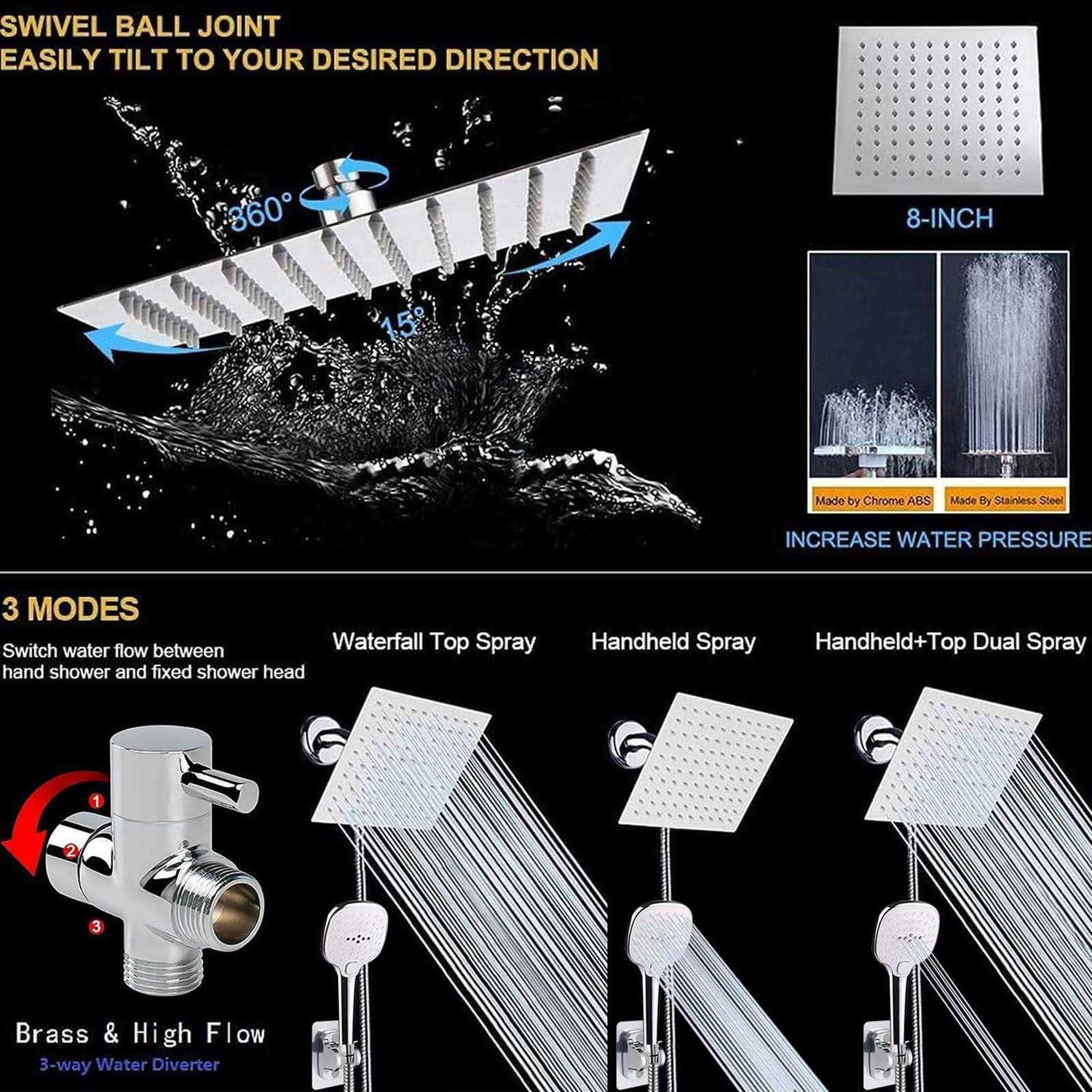 SWIVEL BALL JOINT
EASILY TILT TO YOUR DESIRED DIRECTION

360°

15°

8-INCH

Made by Chrome ABS

Made By Stainless Steel

INCREASE WATER PRESSURE

3 MODES

Switch water flow between hand shower and fixed shower head

Waterfall Top Spray

Handheld Spray

Handheld+Top Dual Spray

1

2

3

Brass & High Flow

3-way Water Diverter