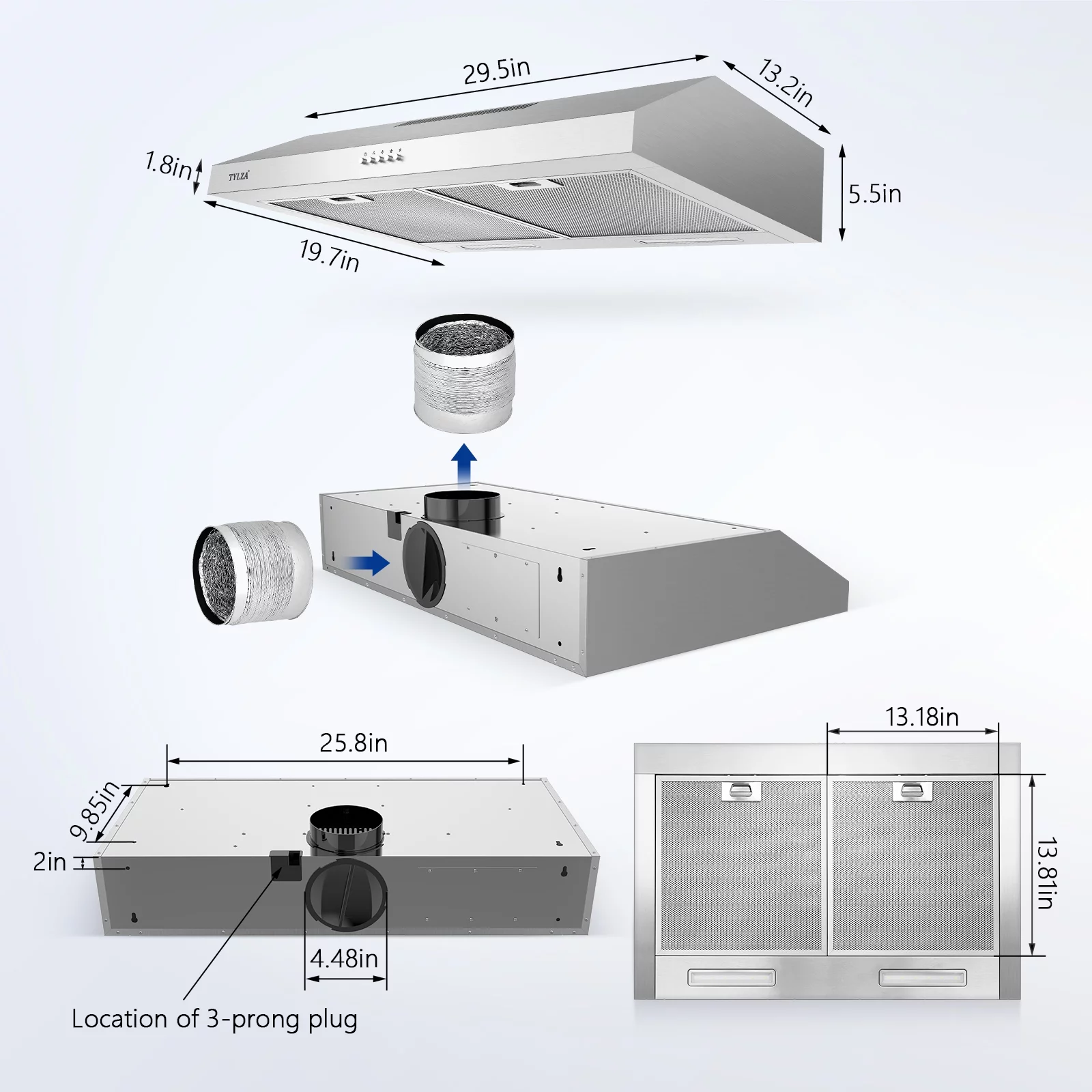 29.5in

13.2in

1.8in

TYLZA

5.5in

19.7in

25.8in

9.85in

2in

4.48in

Location of 3-prong plug

13.18in

13.81in