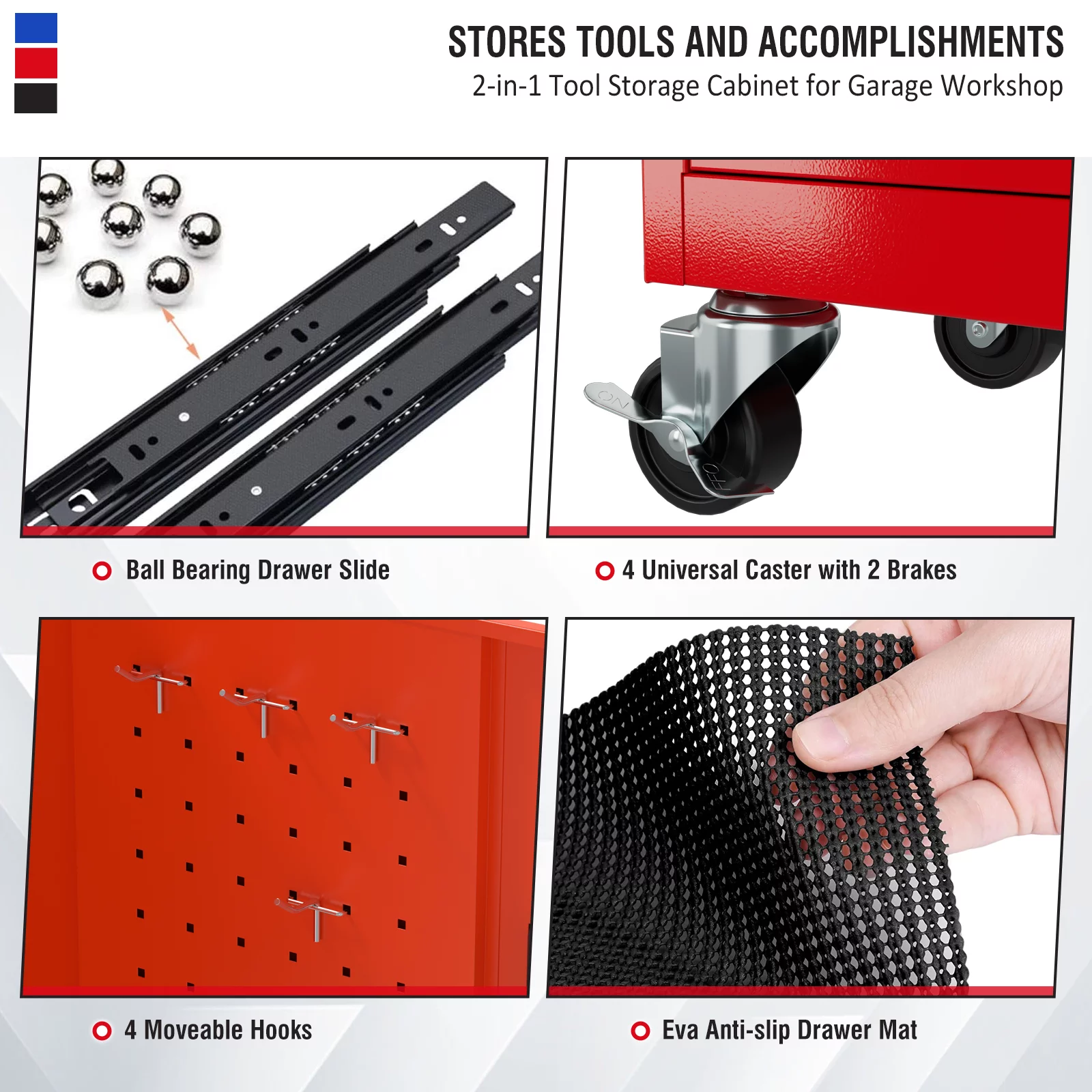 STORES TOOLS AND ACCOMPLISHMENTS
2-in-1 Tool Storage Cabinet for Garage Workshop

ON
OFF

Ball Bearing Drawer Slide

4 Universal Caster with 2 Brakes

4 Moveable Hooks

Eva Anti-slip Drawer Mat