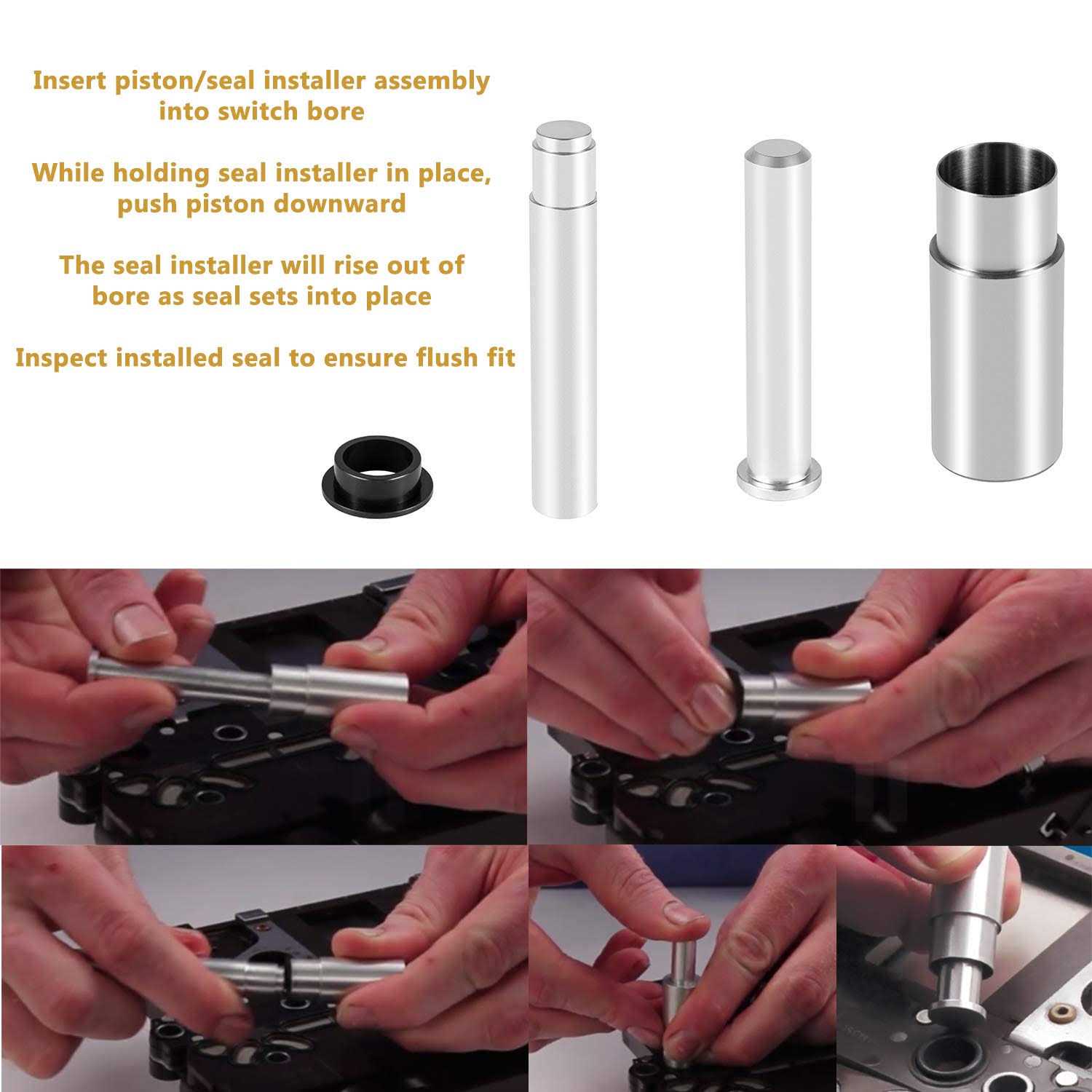 Insert piston/seal installer assembly into switch bore

While holding seal installer in place, push piston downward

The seal installer will rise out of bore as seal sets into place

Inspect installed seal to ensure flush fit