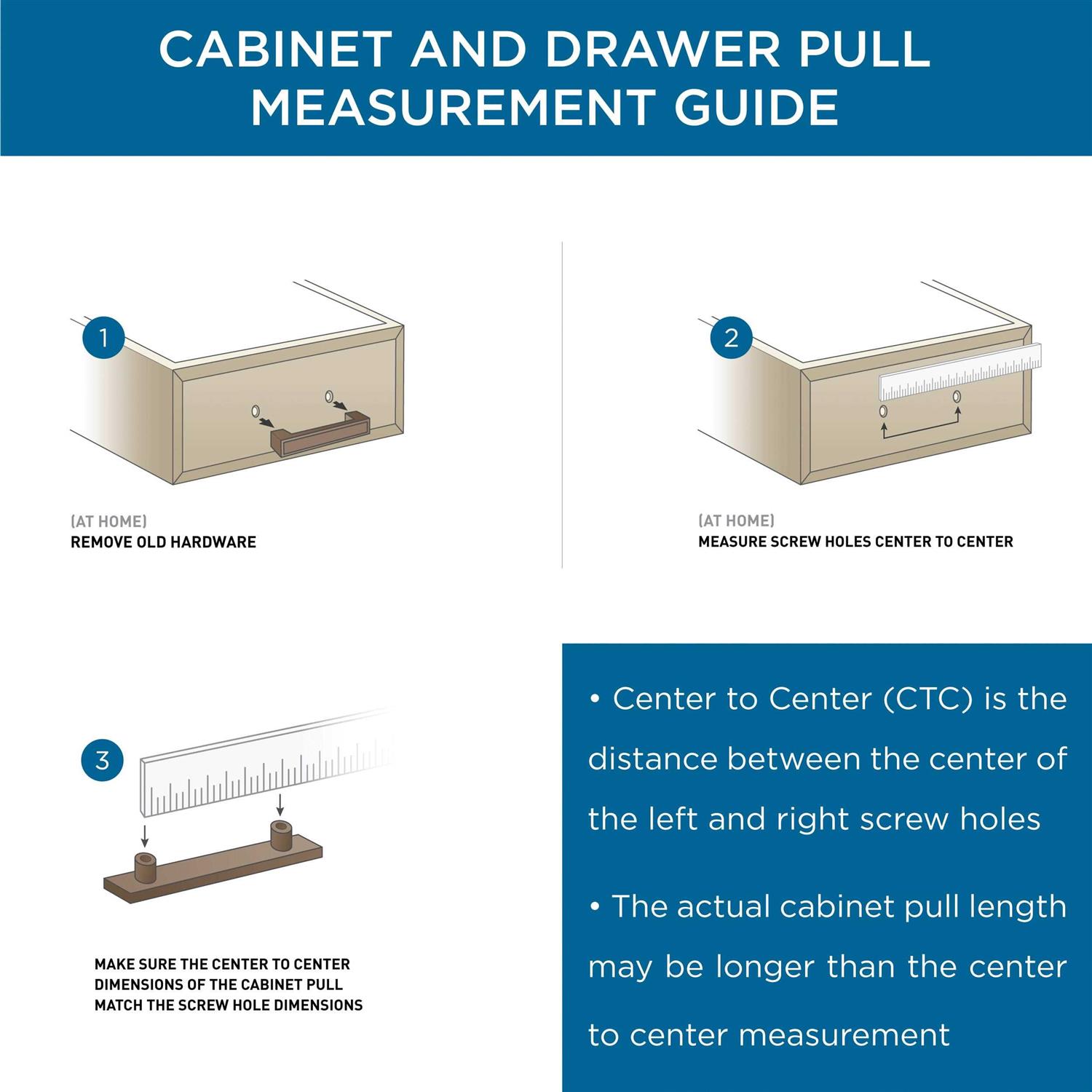 CABINET AND DRAWER PULL MEASUREMENT GUIDE

1

(AT HOME)
REMOVE OLD HARDWARE

2

(AT HOME)
MEASURE SCREW HOLES CENTER TO CENTER

3

MAKE SURE THE CENTER TO CENTER DIMENSIONS OF THE CABINET PULL MATCH THE SCREW HOLE DIMENSIONS

• Center to Center (CTC) is the distance between the center of the left and right screw holes

• The actual cabinet pull length may be longer than the center to center measurement