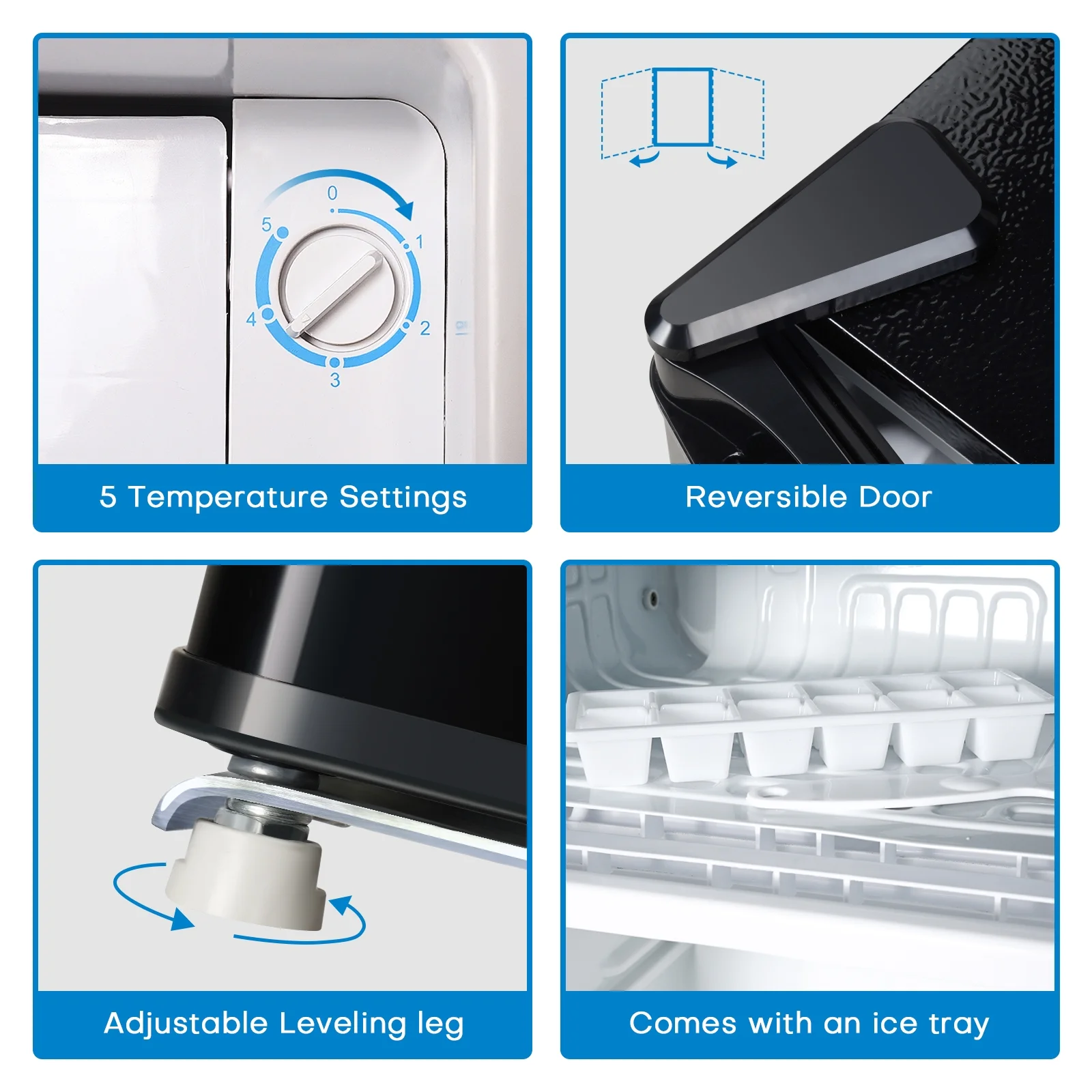 0
1
2
3
4
5

5 Temperature Settings

Reversible Door

Adjustable Leveling leg

Comes with an ice tray