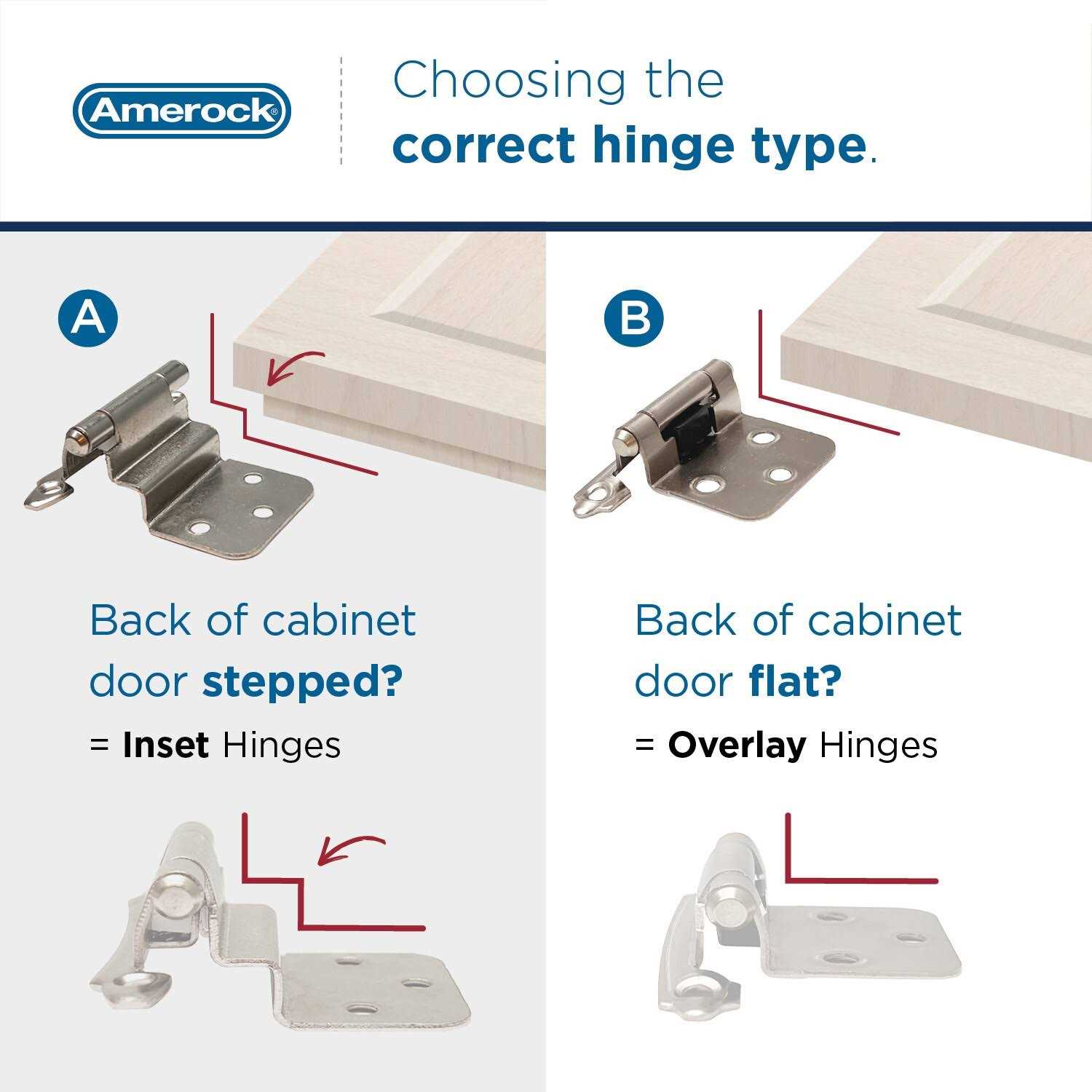 Amerock®

Choosing the
correct hinge type.

A

Back of cabinet door stepped?

= Inset Hinges

B

Back of cabinet door flat?

= Overlay Hinges