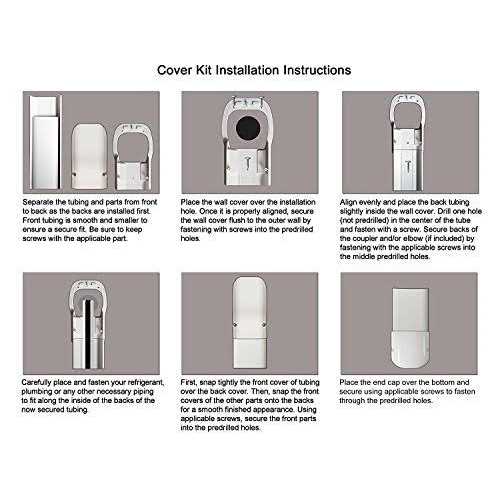 Cover Kit Installation Instructions

Separate the tubing and parts from front to back as the backs are installed first. Front tubing is smooth and smaller to ensure a secure fit. Be sure to keep screws with the applicable part.

Place the wall cover over the installation hole. Once it is properly aligned, secure the wall cover flush to the outer wall by fastening with screws into the predrilled holes.

Align evenly and place the back tubing slightly inside the wall cover. Drill one hole (not predrilled) in the center of the tube and fasten with a screw. Secure backs of the coupler and/or elbow (if included) by fastening with the applicable screws into the middle predrilled holes.

Carefully place and fasten your refrigerant, plumbing or any other necessary piping to fit along the inside of the backs of the now secured tubing.

First, snap tightly the front cover of tubing over the back cover. Then, snap the front covers of the other parts onto the backs for a smooth finished appearance. Using applicable screws, secure the front parts into the predrilled holes.

Place the end cap over the bottom and secure using applicable screws to fasten through the predrilled holes.