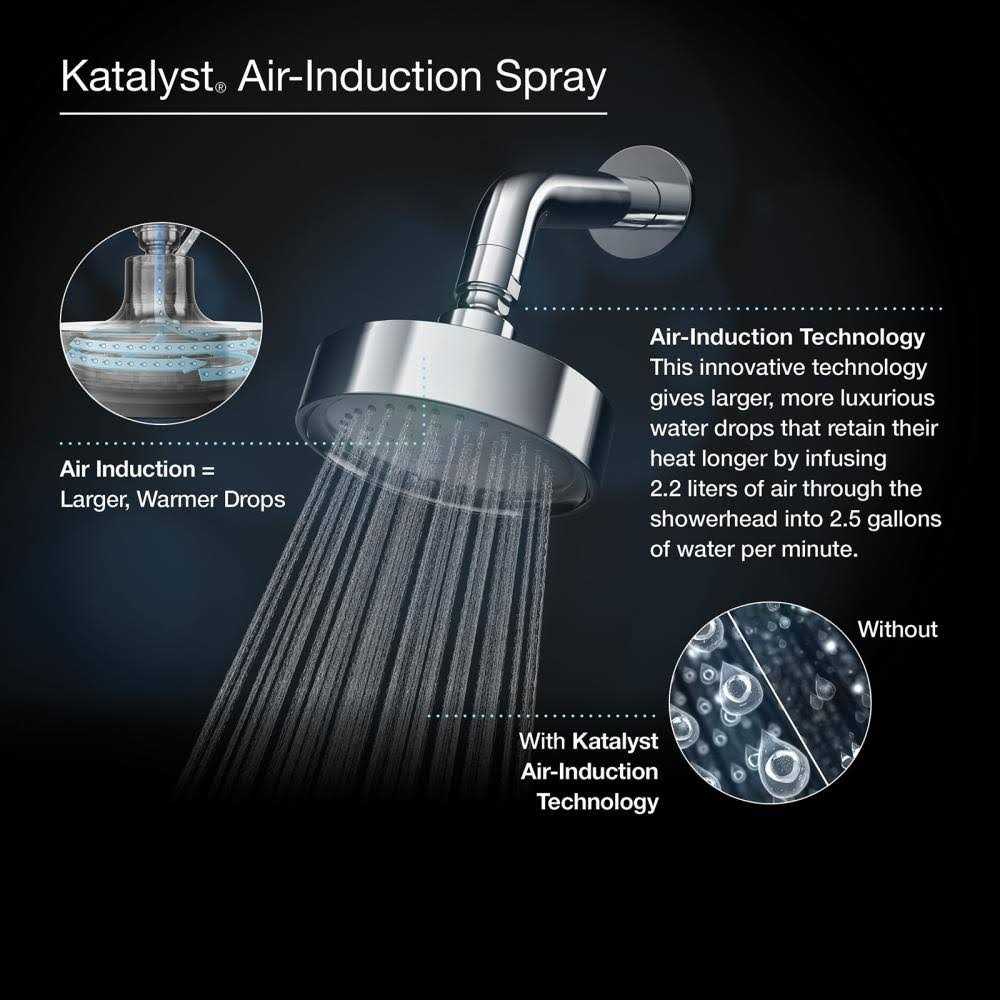 Katalyst® Air-Induction Spray

Air Induction =
Larger, Warmer Drops

Air-Induction Technology
This innovative technology gives larger, more luxurious water drops that retain their heat longer by infusing 2.2 liters of air through the showerhead into 2.5 gallons of water per minute.

Without

With Katalyst Air-Induction Technology