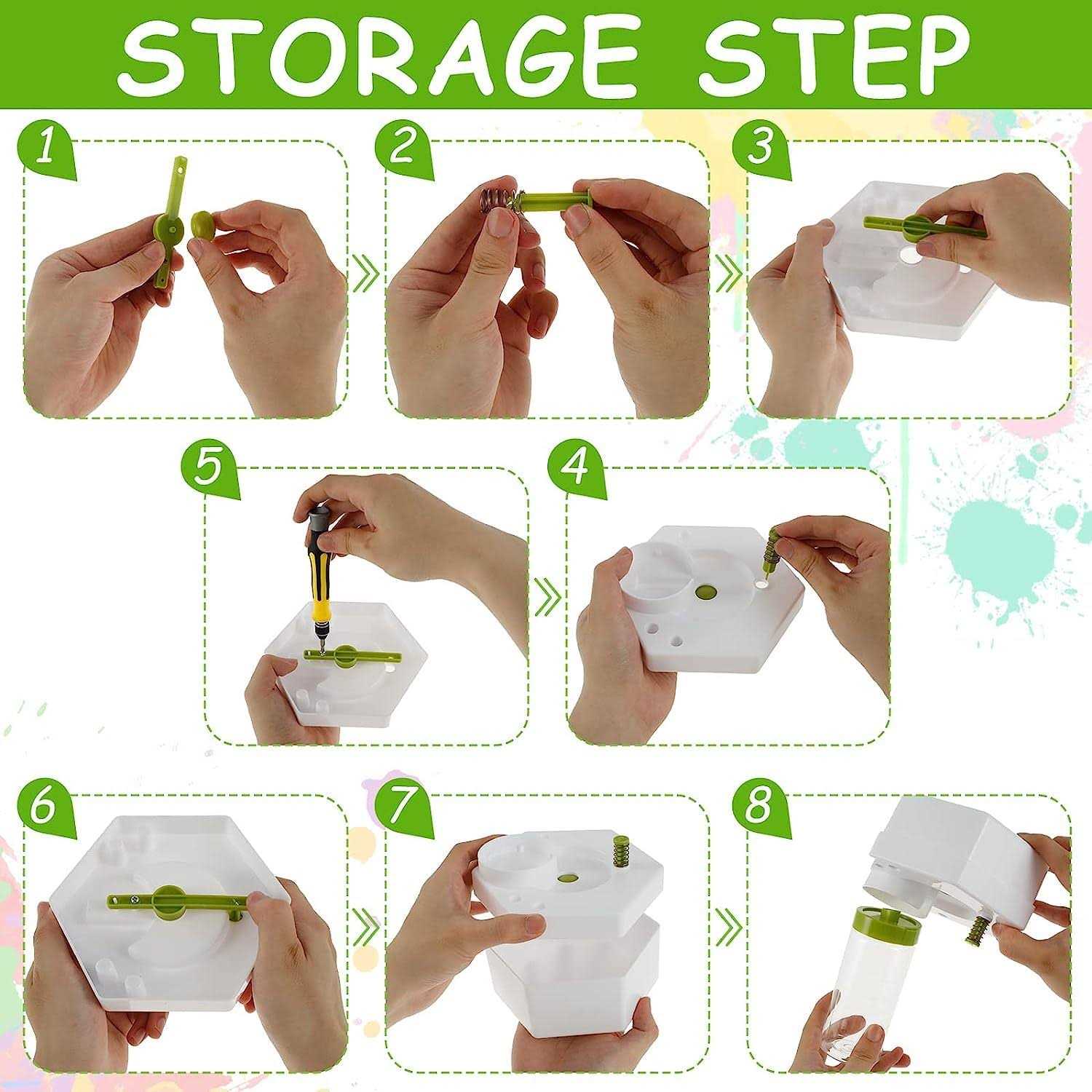 STORAGE STEP

1

2

3

5

4

6

7

8