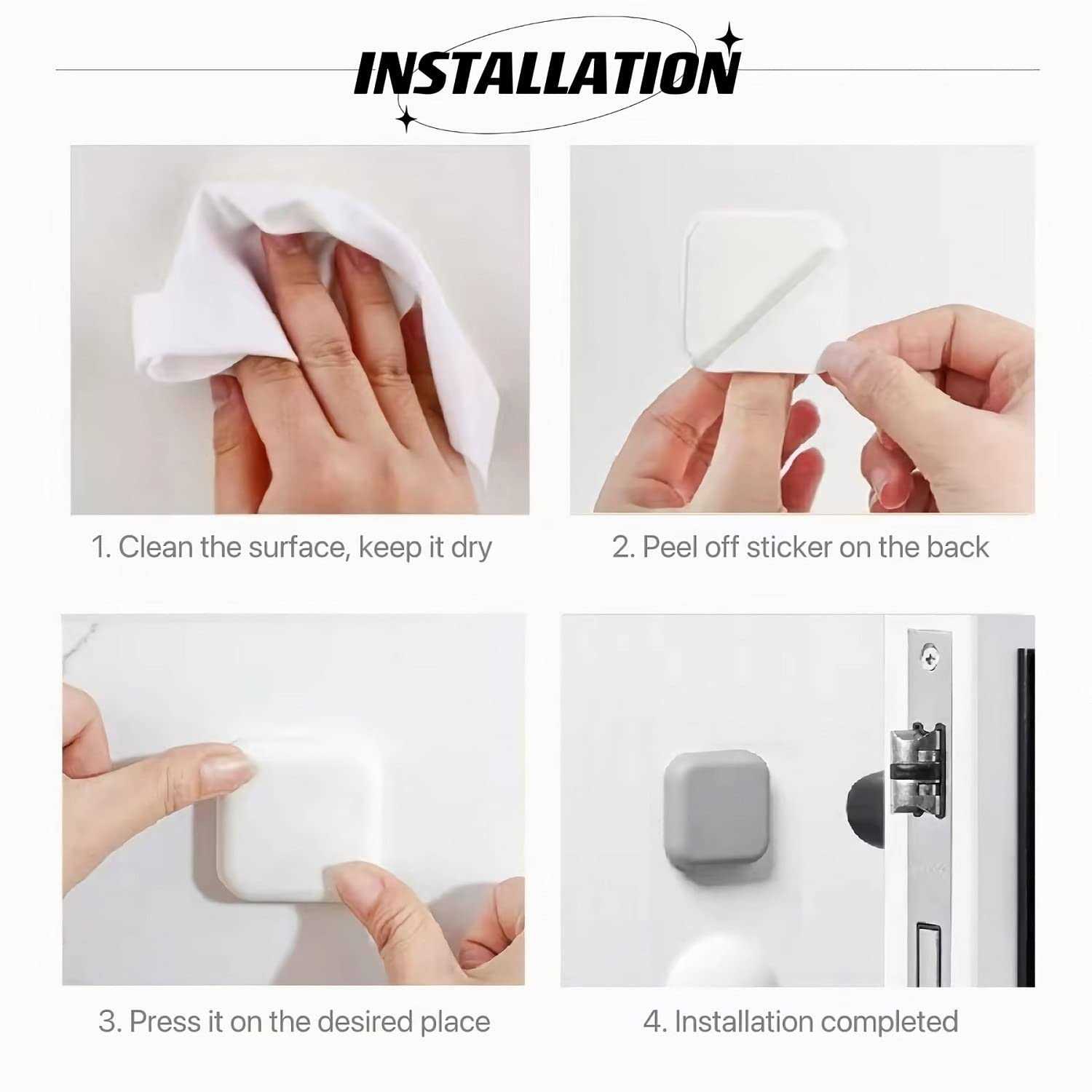 INSTALLATION

1. Clean the surface, keep it dry

2. Peel off sticker on the back

3. Press it on the desired place

4. Installation completed