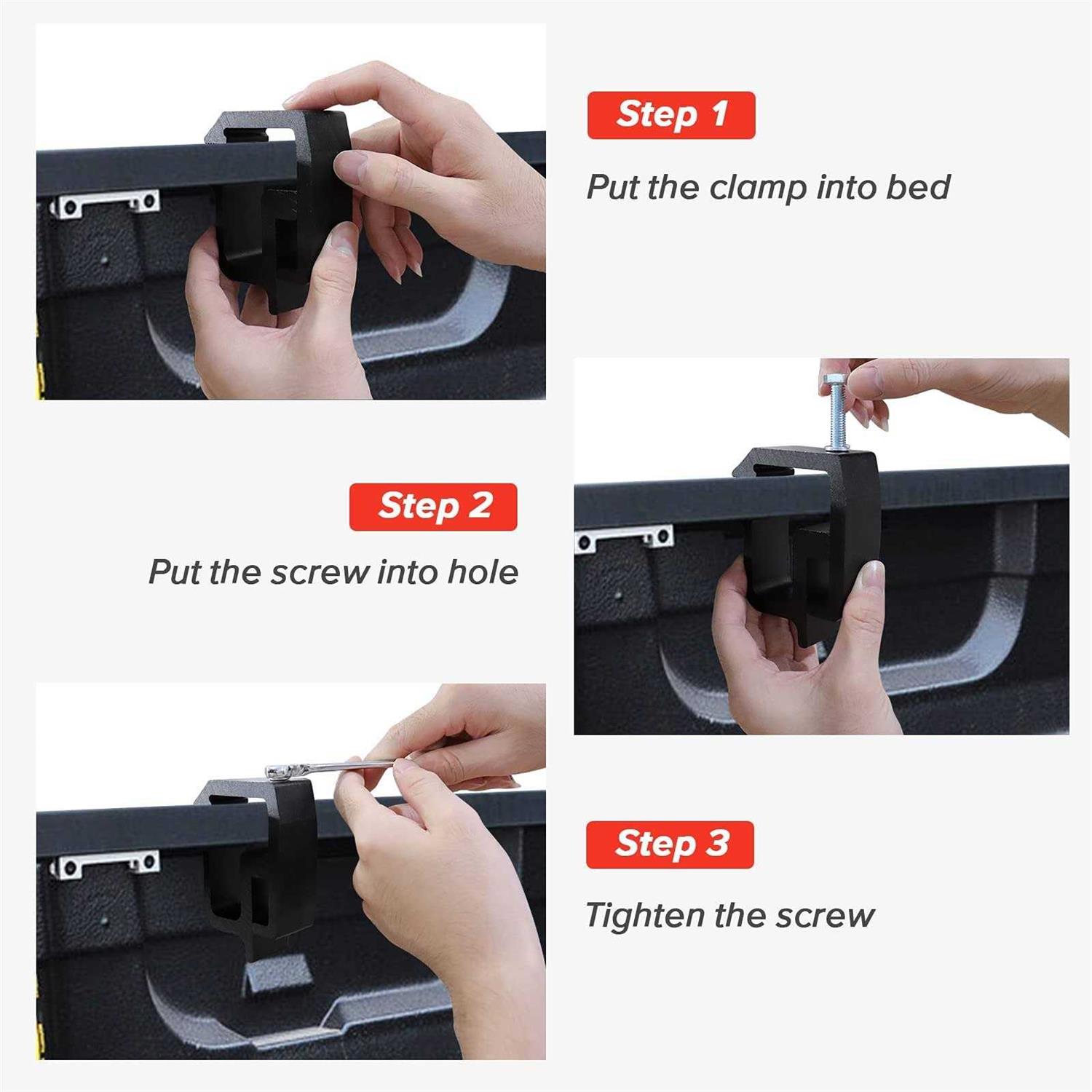 Step 1

Put the clamp into bed

Step 2

Put the screw into hole

Step 3

Tighten the screw