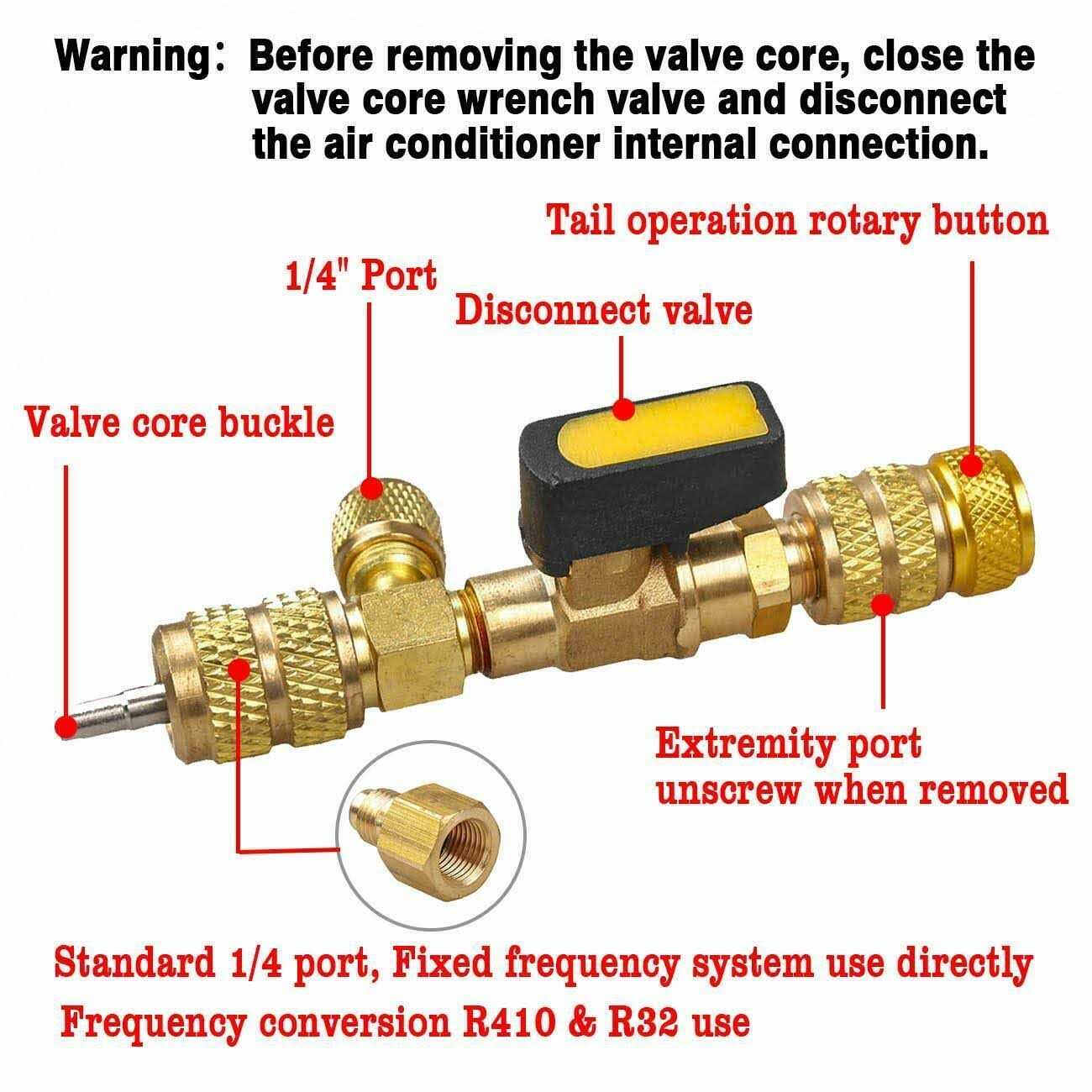 Warning: Before removing the valve core, close the valve core wrench valve and disconnect the air conditioner internal connection.

Tail operation rotary button

1/4" Port

Disconnect valve

Valve core buckle

Extremity port unscrew when removed

Standard 1/4 port, Fixed frequency system use directly

Frequency conversion R410 & R32 use