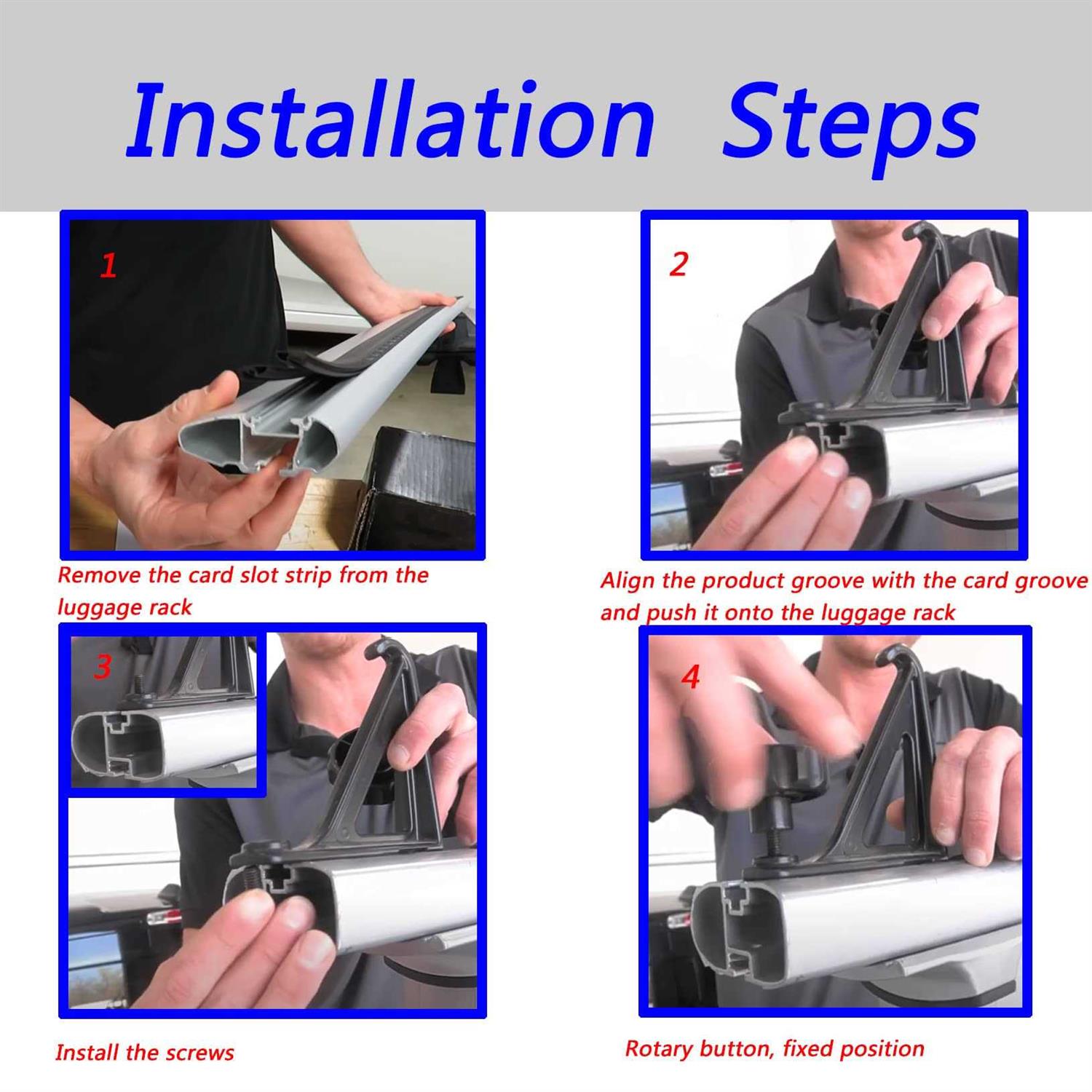 Installation Steps

1

Remove the card slot strip from the luggage rack

2

Align the product groove with the card groove and push it onto the luggage rack

3

Install the screws

4

Rotary button, fixed position