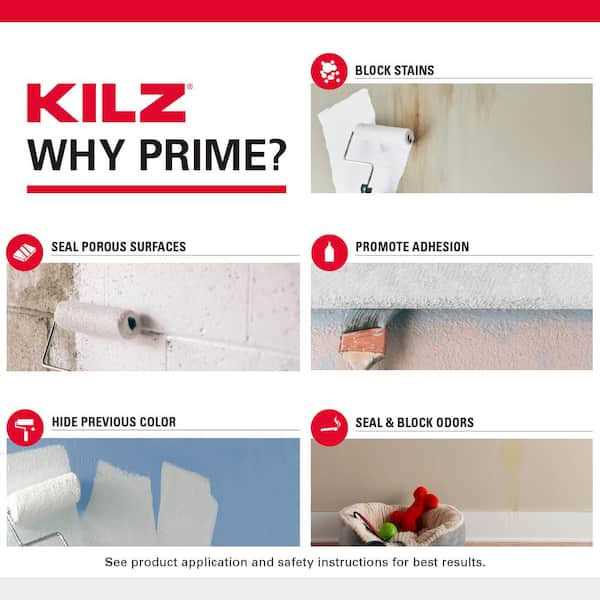 KILZ®
WHY PRIME?

BLOCK STAINS

SEAL POROUS SURFACES

PROMOTE ADHESION

HIDE PREVIOUS COLOR

SEAL & BLOCK ODORS

See product application and safety instructions for best results.