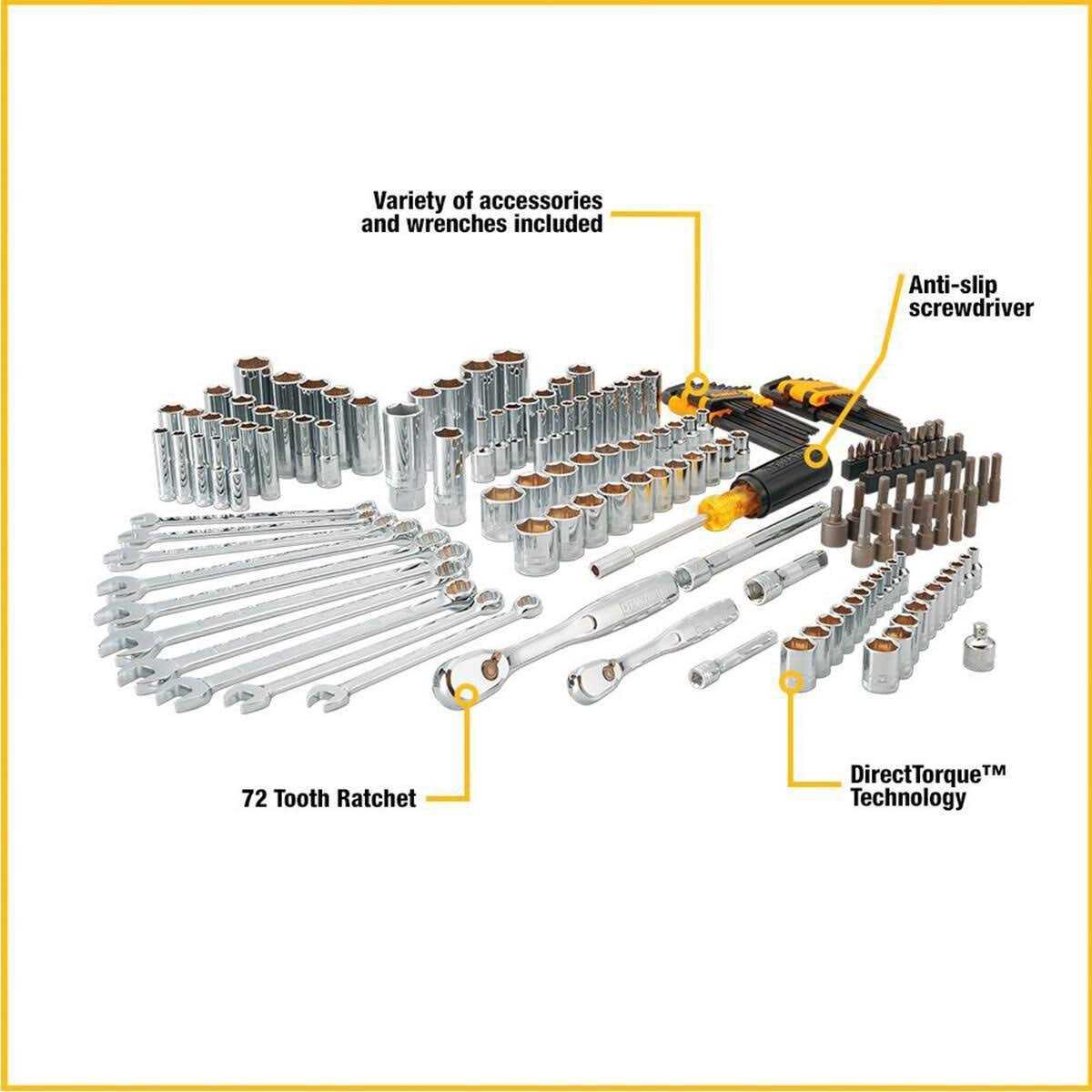 Variety of accessories and wrenches included

Anti-slip screwdriver

72 Tooth Ratchet

DirectTorque™ Technology