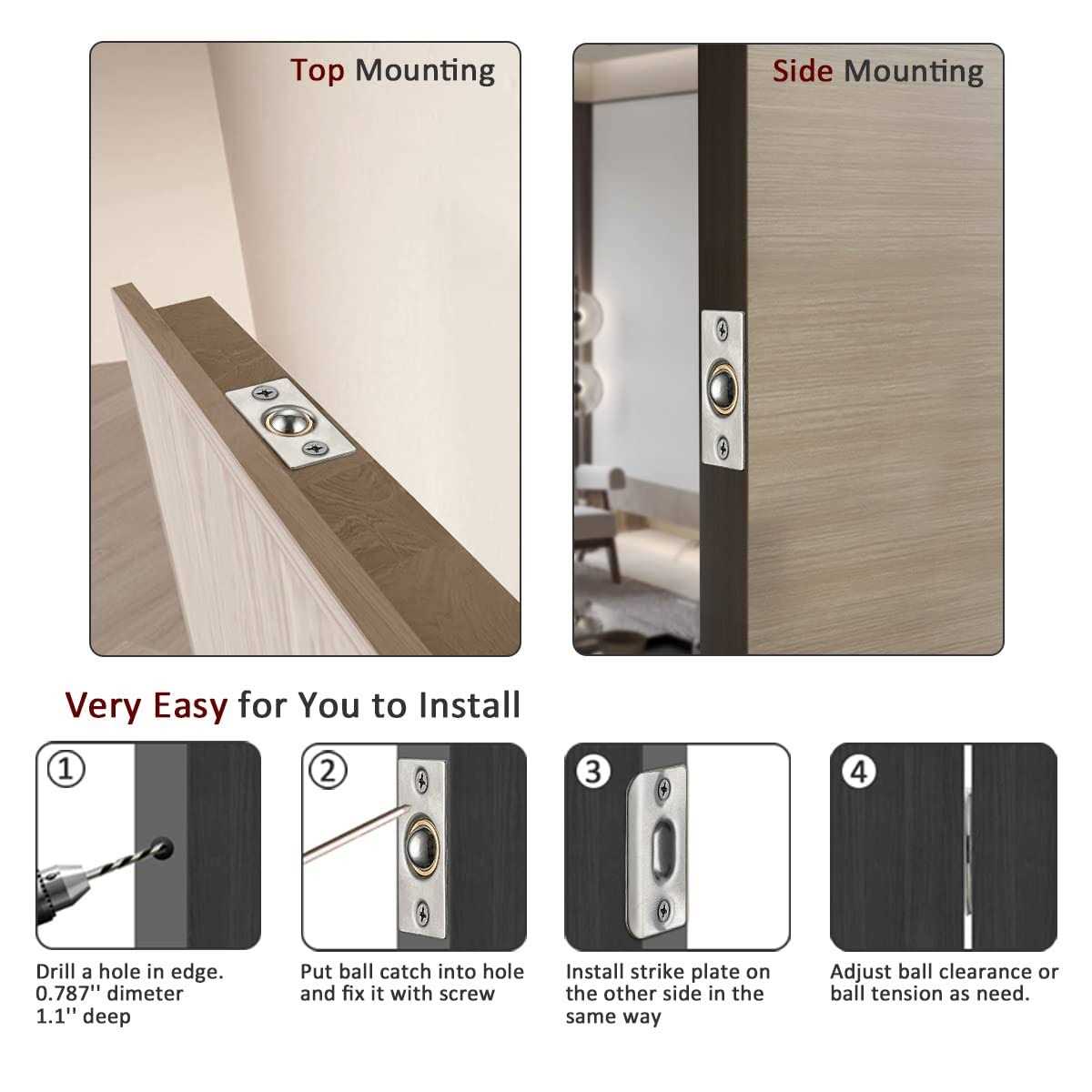 Top Mounting

Side Mounting

Very Easy for You to Install

①

Drill a hole in edge. 0.787'' dimeter 1.1'' deep

②

Put ball catch into hole and fix it with screw

③

Install strike plate on the other side in the same way

④

Adjust ball clearance or ball tension as need.