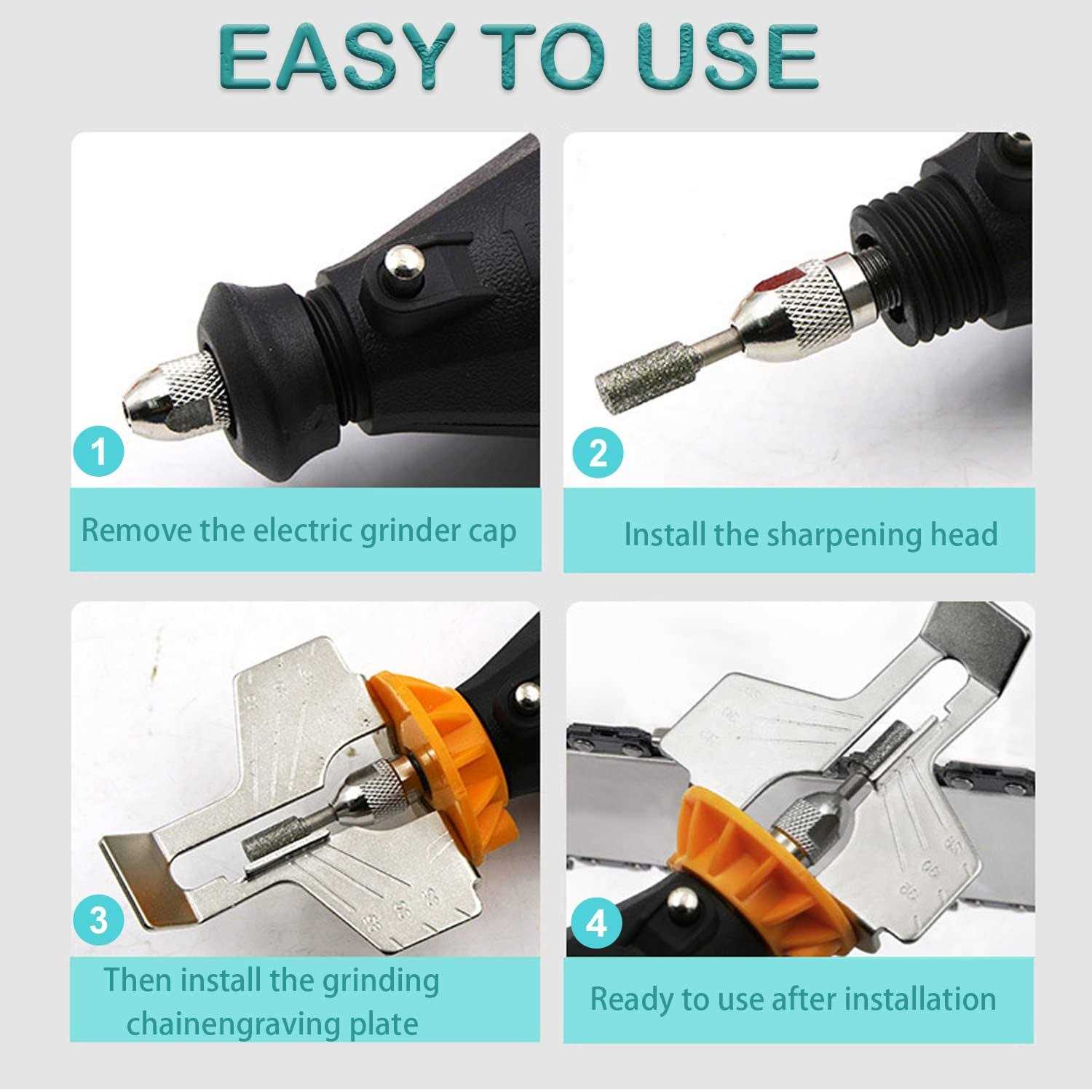 EASY TO USE

1

Remove the electric grinder cap

2

Install the sharpening head

3

Then install the grinding chainengraving plate

4

Ready to use after installation