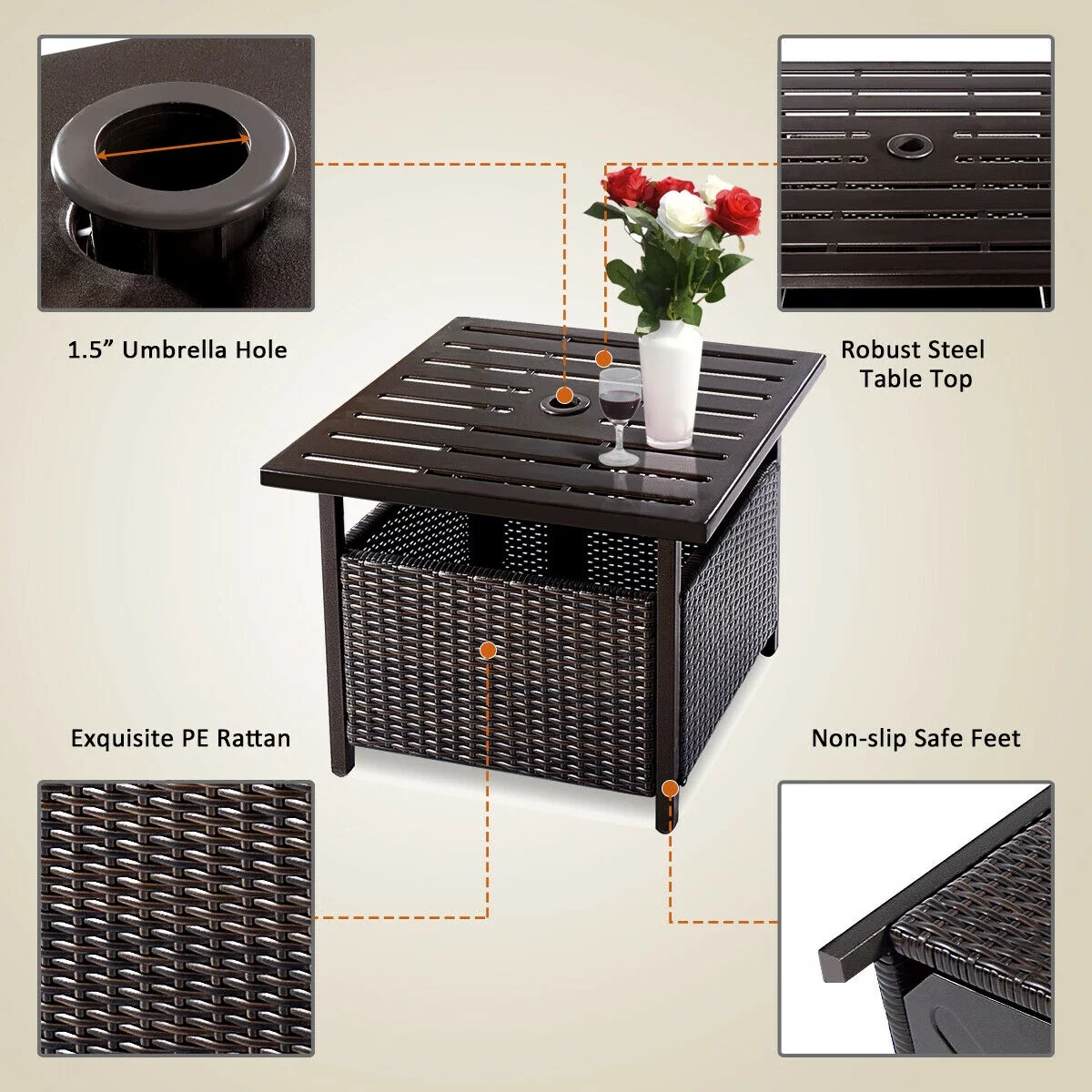 1.5” Umbrella Hole

Robust Steel Table Top

Exquisite PE Rattan

Non-slip Safe Feet