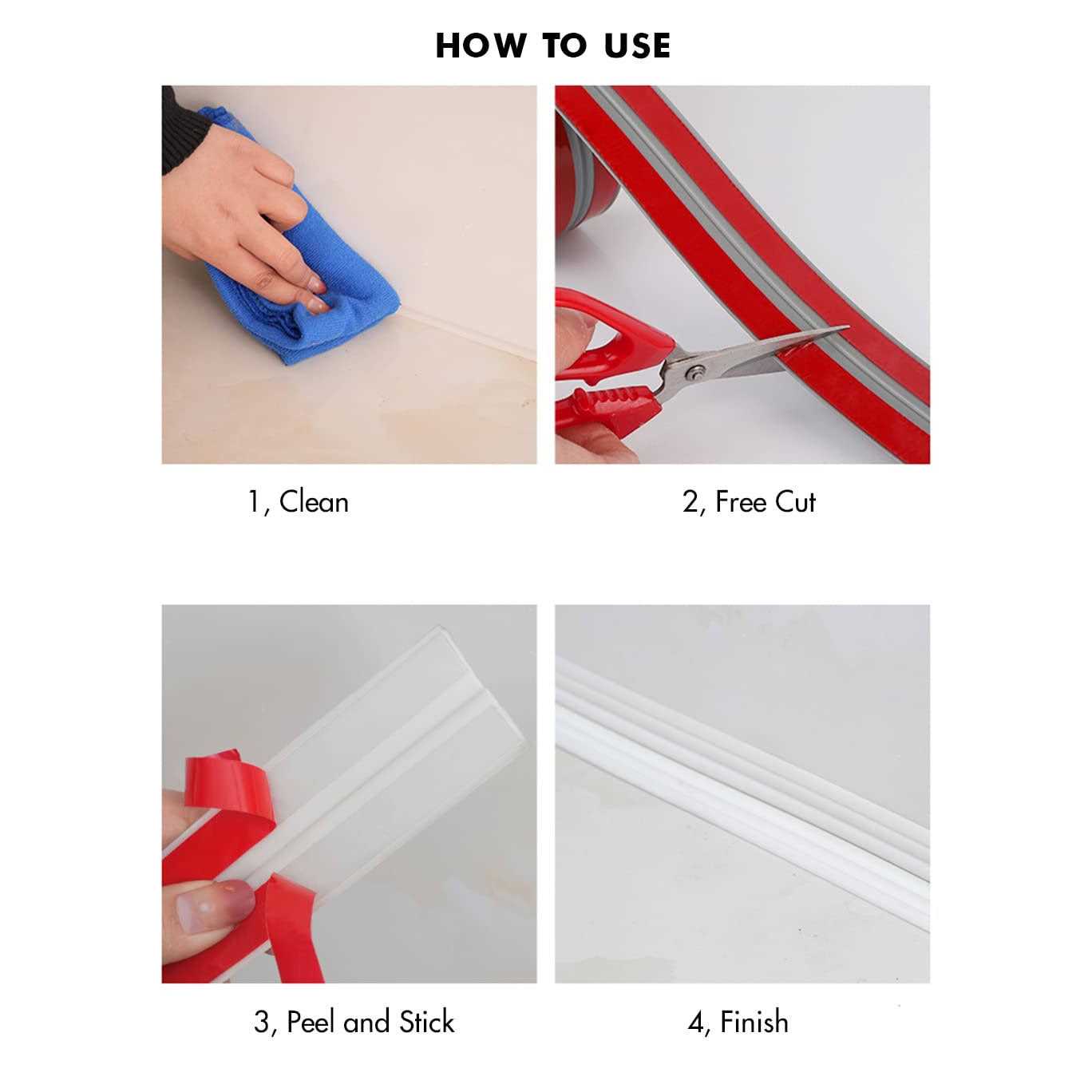 HOW TO USE

1, Clean

2, Free Cut

3, Peel and Stick

4, Finish