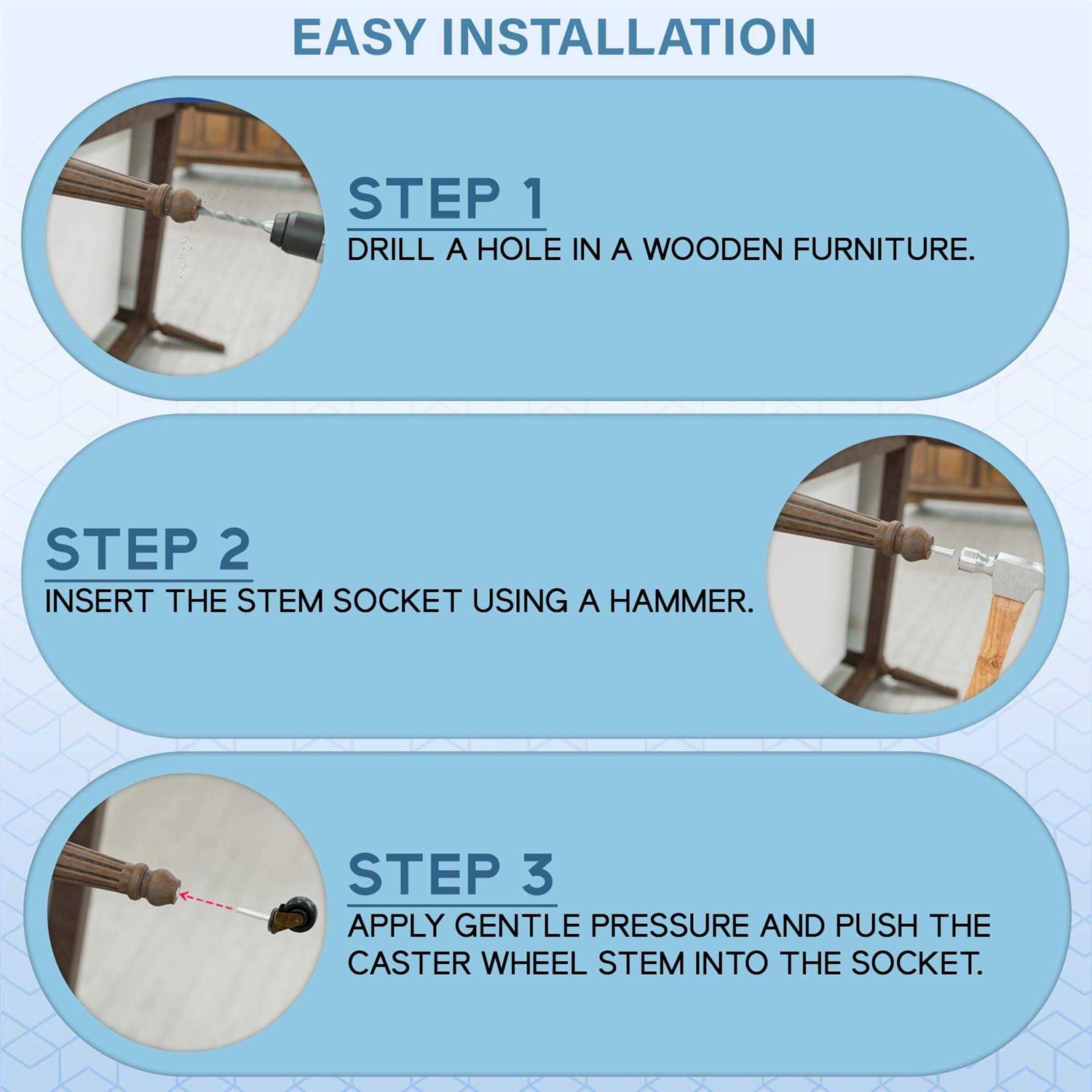 EASY INSTALLATION

STEP 1
DRILL A HOLE IN A WOODEN FURNITURE.

STEP 2
INSERT THE STEM SOCKET USING A HAMMER.

STEP 3
APPLY GENTLE PRESSURE AND PUSH THE CASTER WHEEL STEM INTO THE SOCKET.