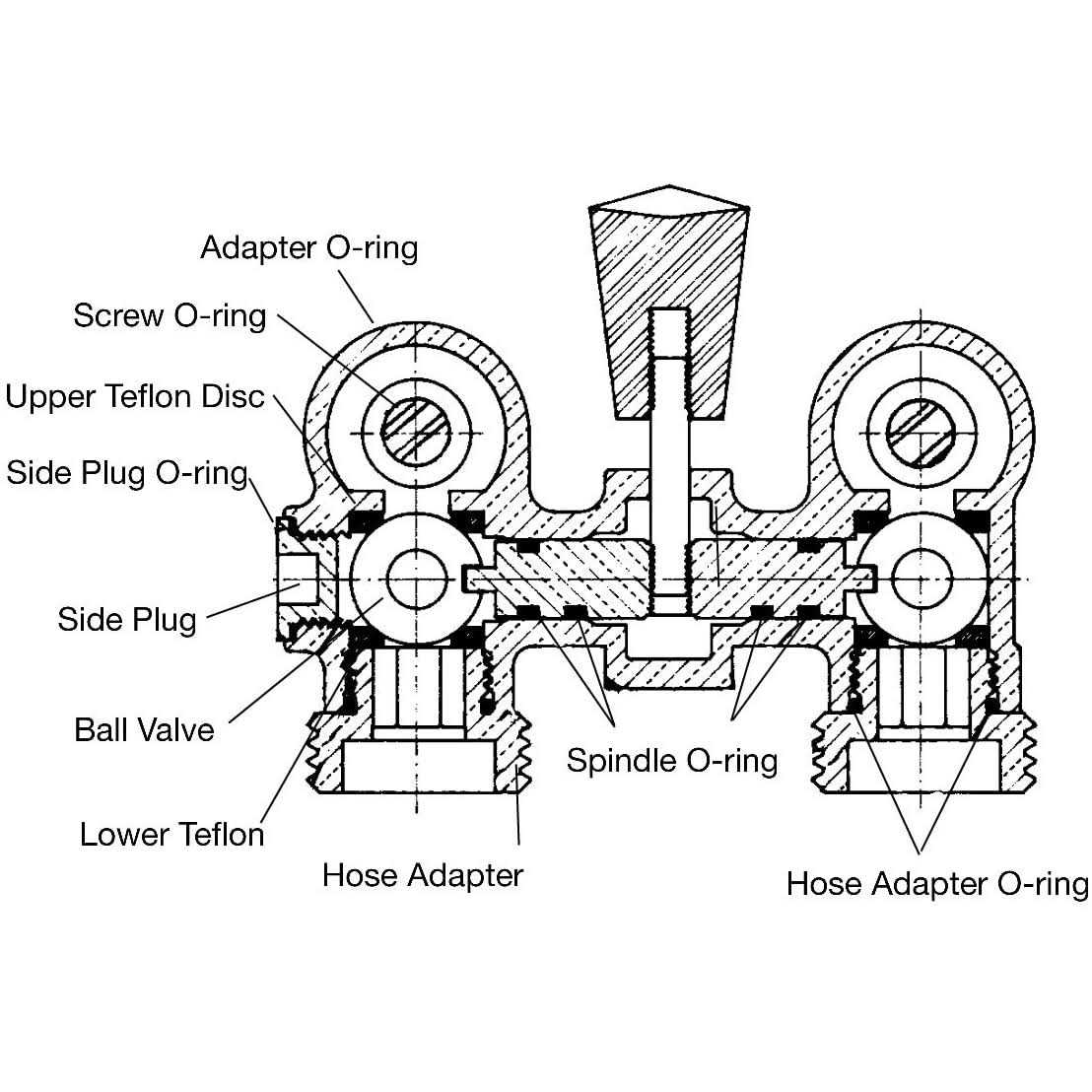 Adapter O-ring
Screw O-ring
Upper Teflon Disc
Side Plug O-ring
Side Plug
Ball Valve
Lower Teflon
Hose Adapter
Spindle O-ring
Hose Adapter O-ring