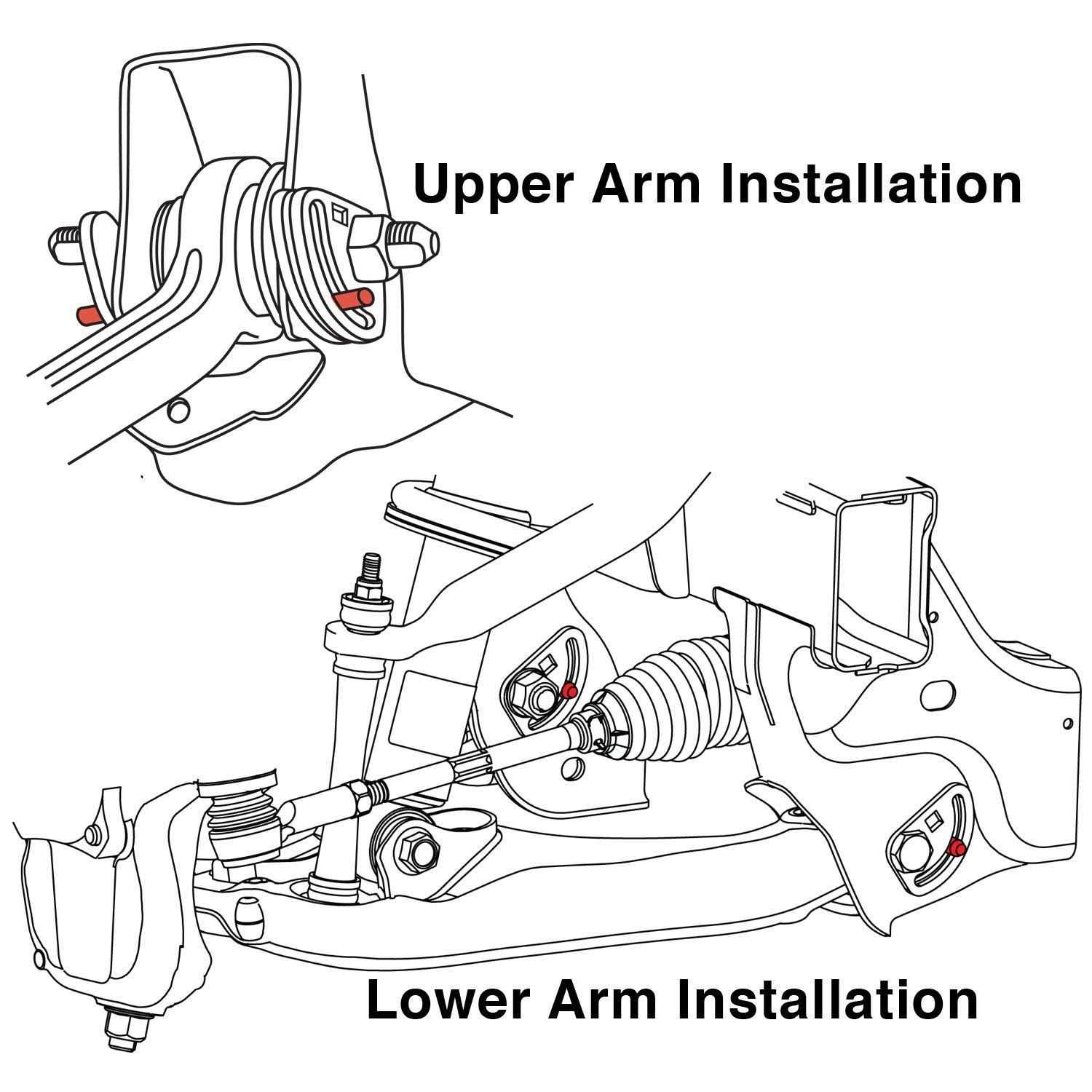 Upper Arm Installation

Lower Arm Installation