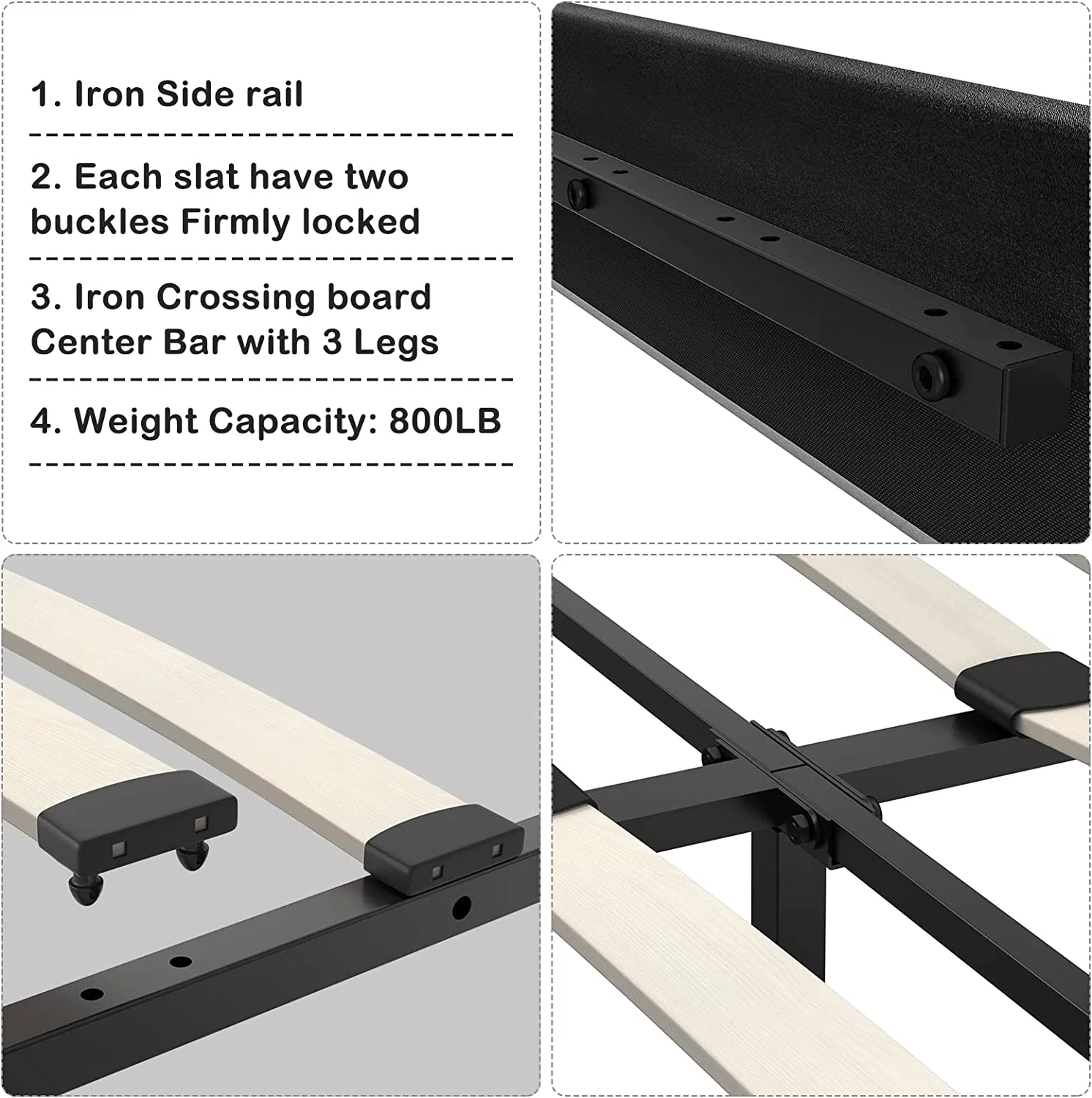 1. Iron Side rail

2. Each slat have two buckles Firmly locked

3. Iron Crossing board Center Bar with 3 Legs

4. Weight Capacity: 800LB