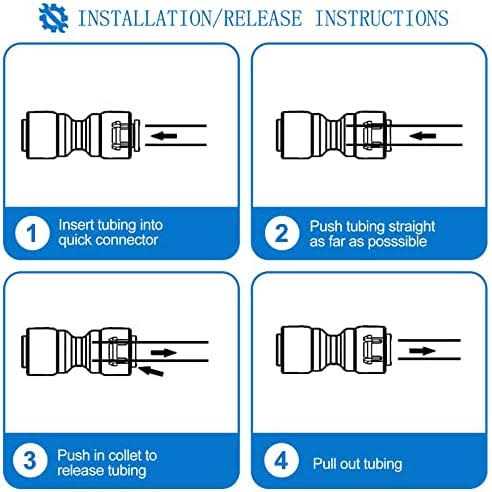 INSTALLATION/RELEASE INSTRUCTIONS

1 Insert tubing into quick connector

2 Push tubing straight as far as posssible

3 Push in collet to release tubing

4 Pull out tubing