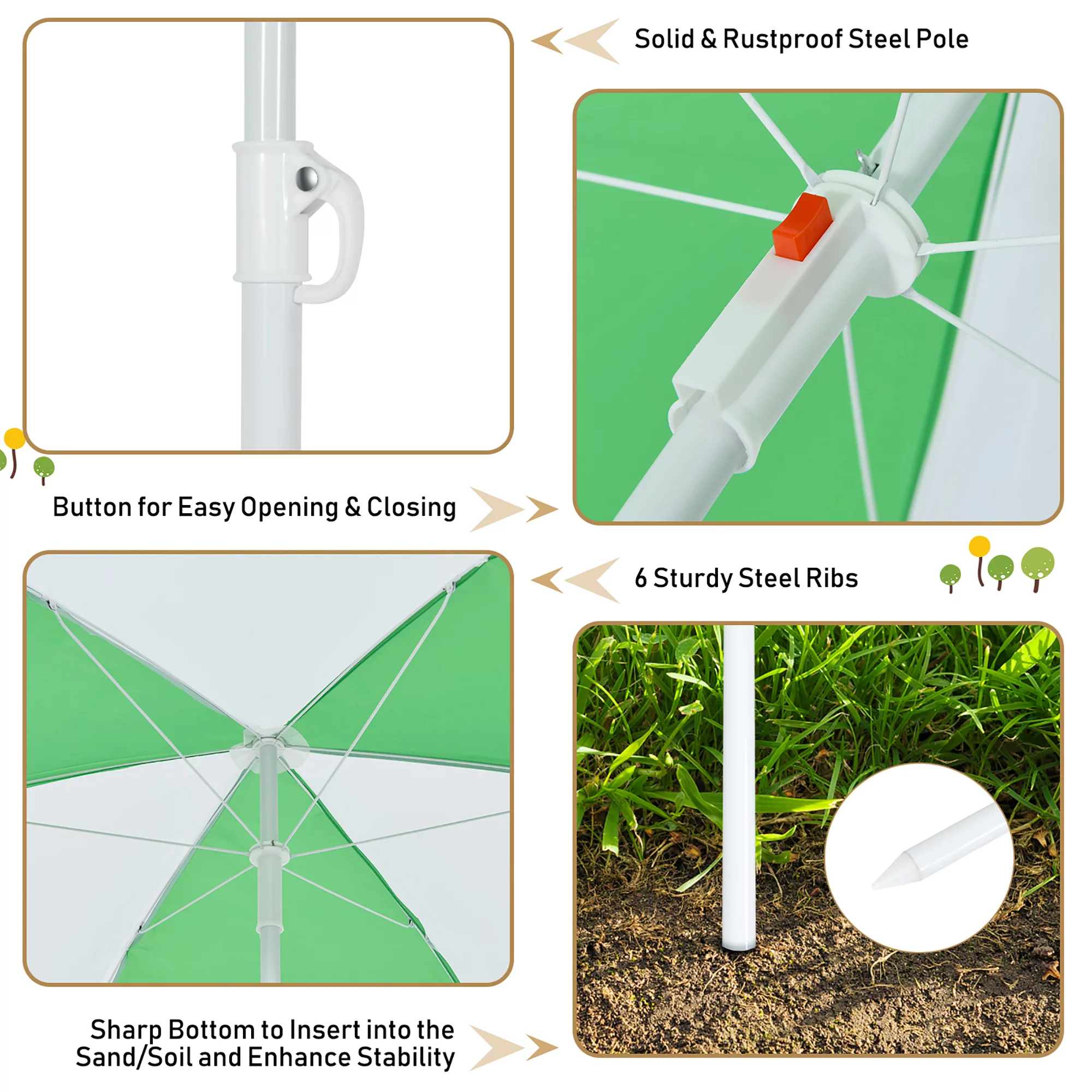 Solid & Rustproof Steel Pole

Button for Easy Opening & Closing

6 Sturdy Steel Ribs

Sharp Bottom to Insert into the Sand/Soil and Enhance Stability