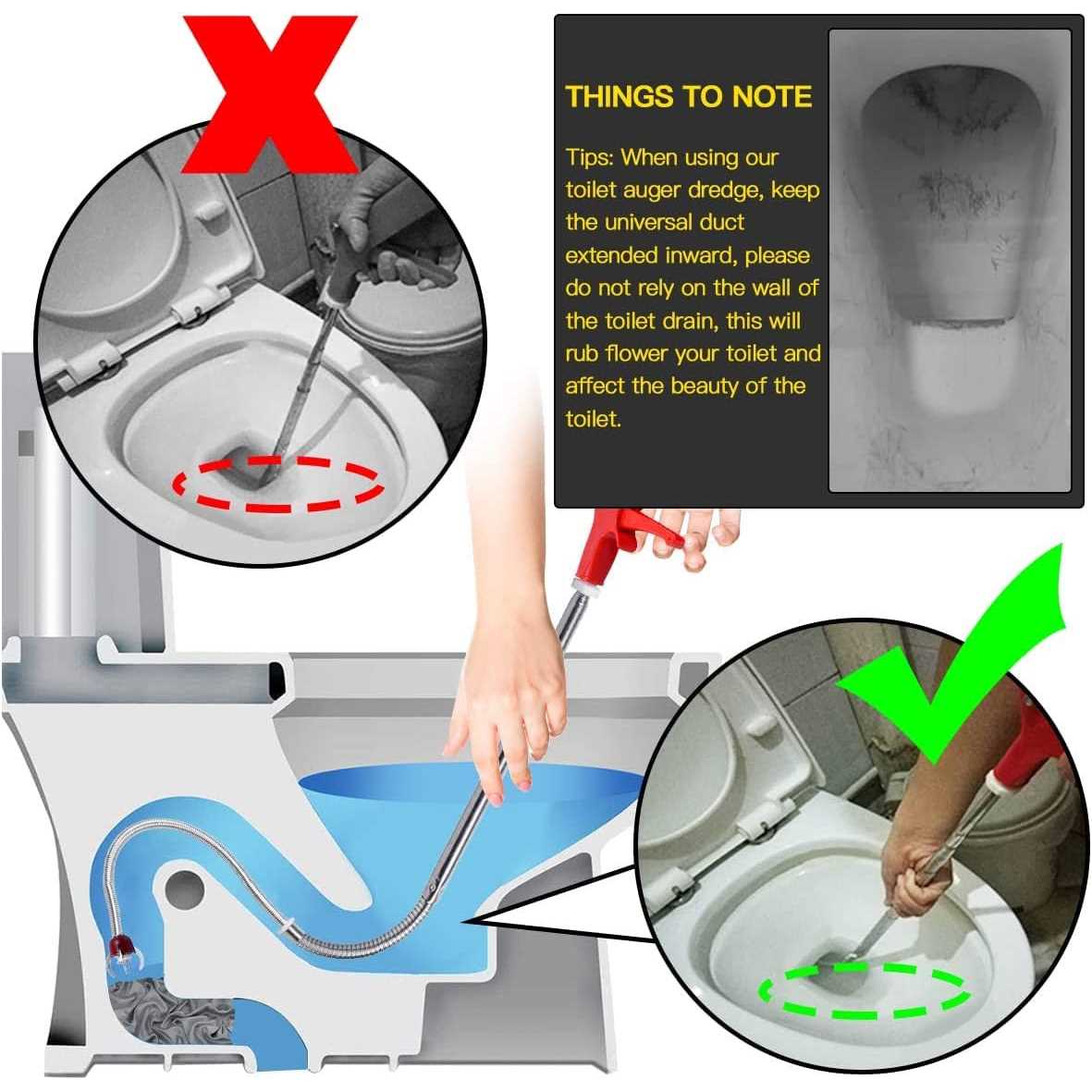 THINGS TO NOTE

Tips: When using our toilet auger dredge, keep the universal duct extended inward, please do not rely on the wall of the toilet drain, this will rub flower your toilet and affect the beauty of the toilet.