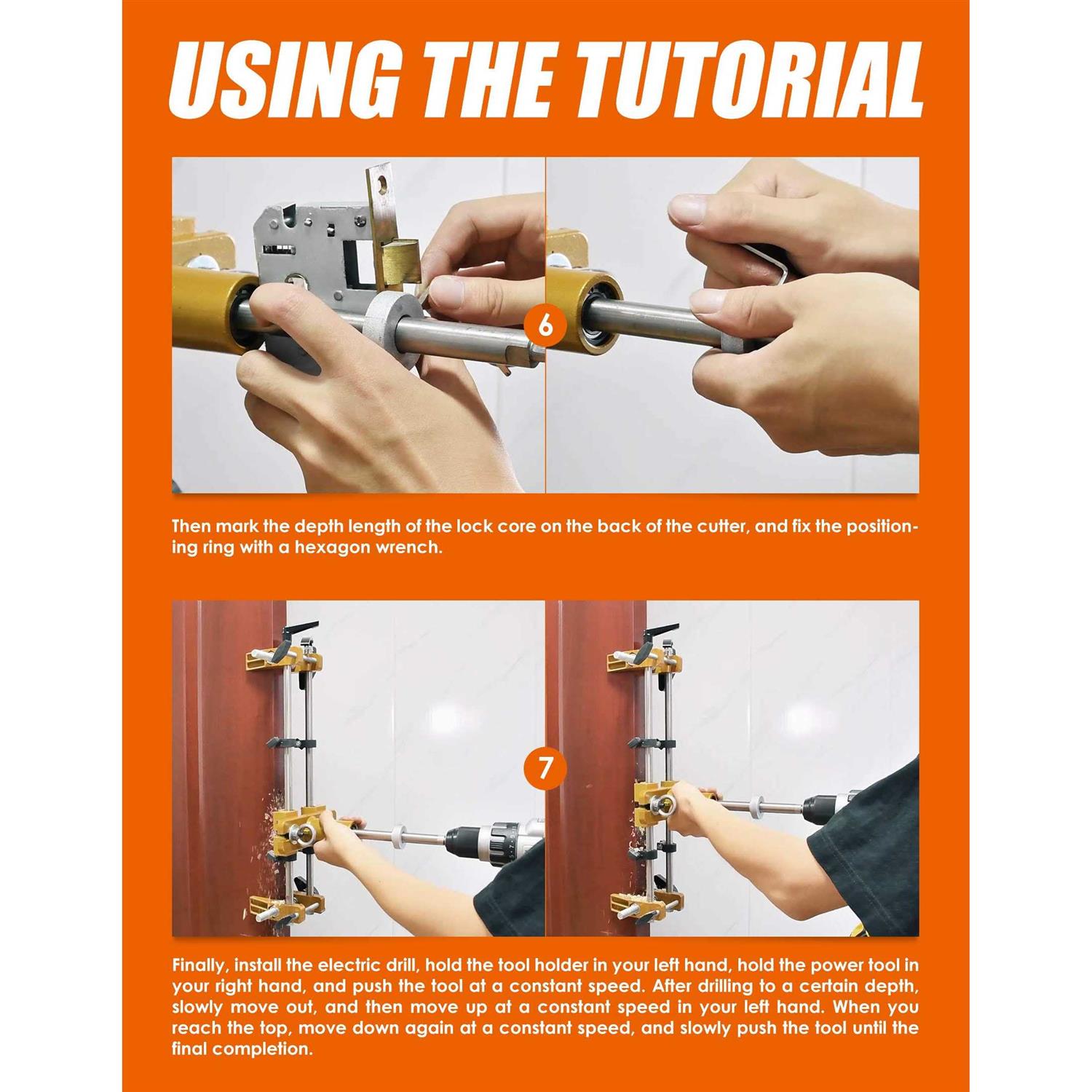 USING THE TUTORIAL

6

Then mark the depth length of the lock core on the back of the cutter, and fix the positioning ring with a hexagon wrench.

7

Finally, install the electric drill, hold the tool holder in your left hand, hold the power tool in your right hand, and push the tool at a constant speed. After drilling to a certain depth, slowly move out, and then move up at a constant speed in your left hand. When you reach the top, move down again at a constant speed, and slowly push the tool until the final completion.