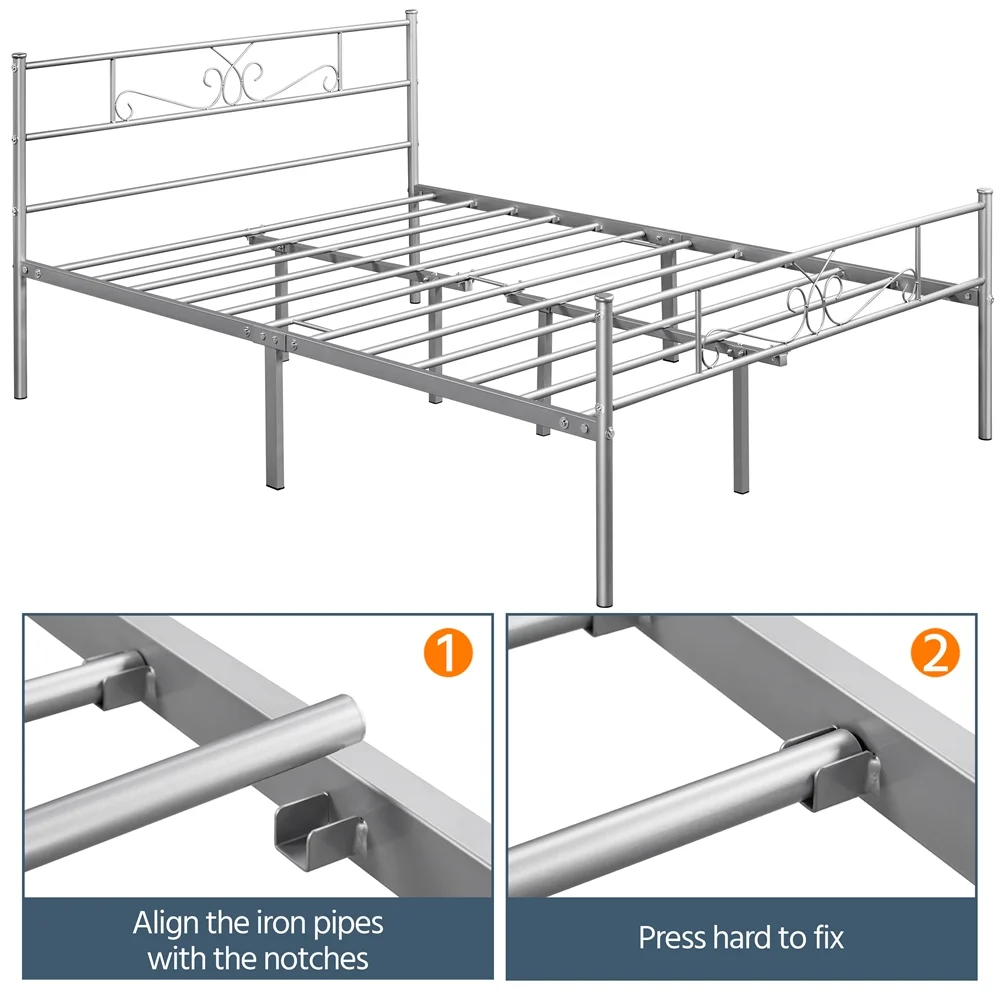 1

Align the iron pipes with the notches

2

Press hard to fix