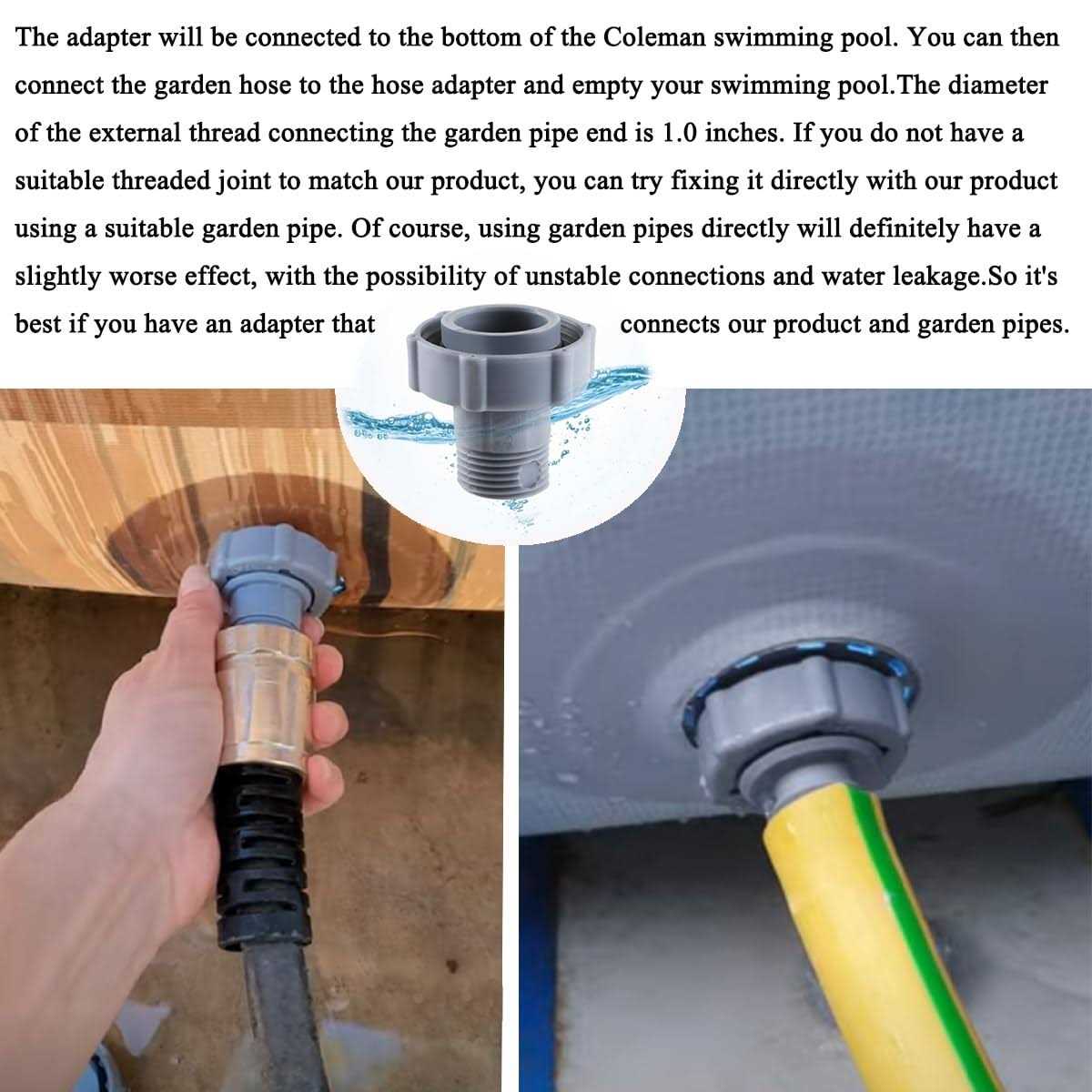 The adapter will be connected to the bottom of the Coleman swimming pool. You can then connect the garden hose to the hose adapter and empty your swimming pool.The diameter of the external thread connecting the garden pipe end is 1.0 inches. If you do not have a suitable threaded joint to match our product, you can try fixing it directly with our product using a suitable garden pipe. Of course, using garden pipes directly will definitely have a slightly worse effect, with the possibility of unstable connections and water leakage.So it's best if you have an adapter that connects our product and garden pipes.