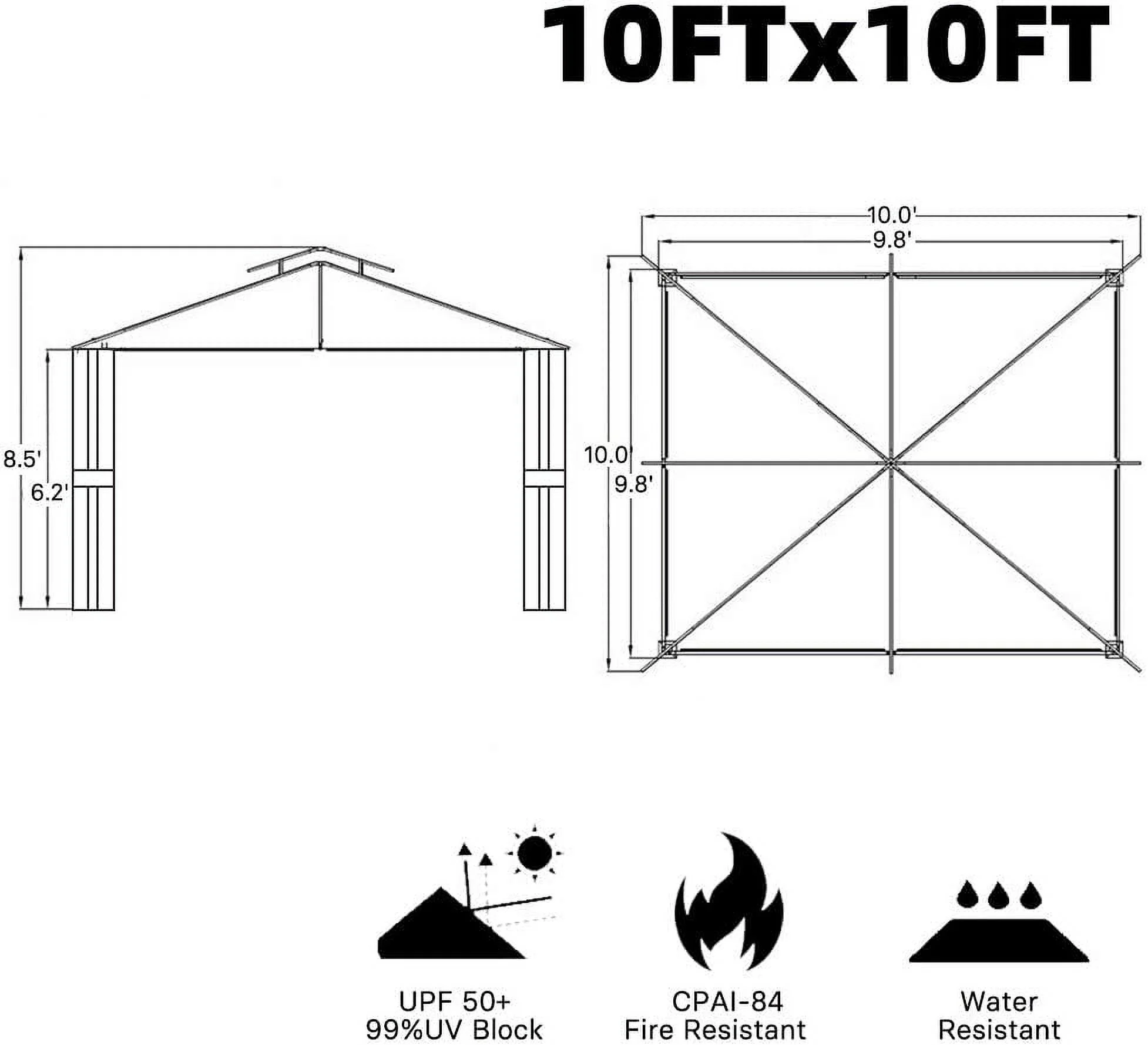 10FTx10FT

8.5'
6.2'

10.0'
9.8'
10.0'
9.8'

UPF 50+
99%UV Block

CPAI-84
Fire Resistant

Water
Resistant