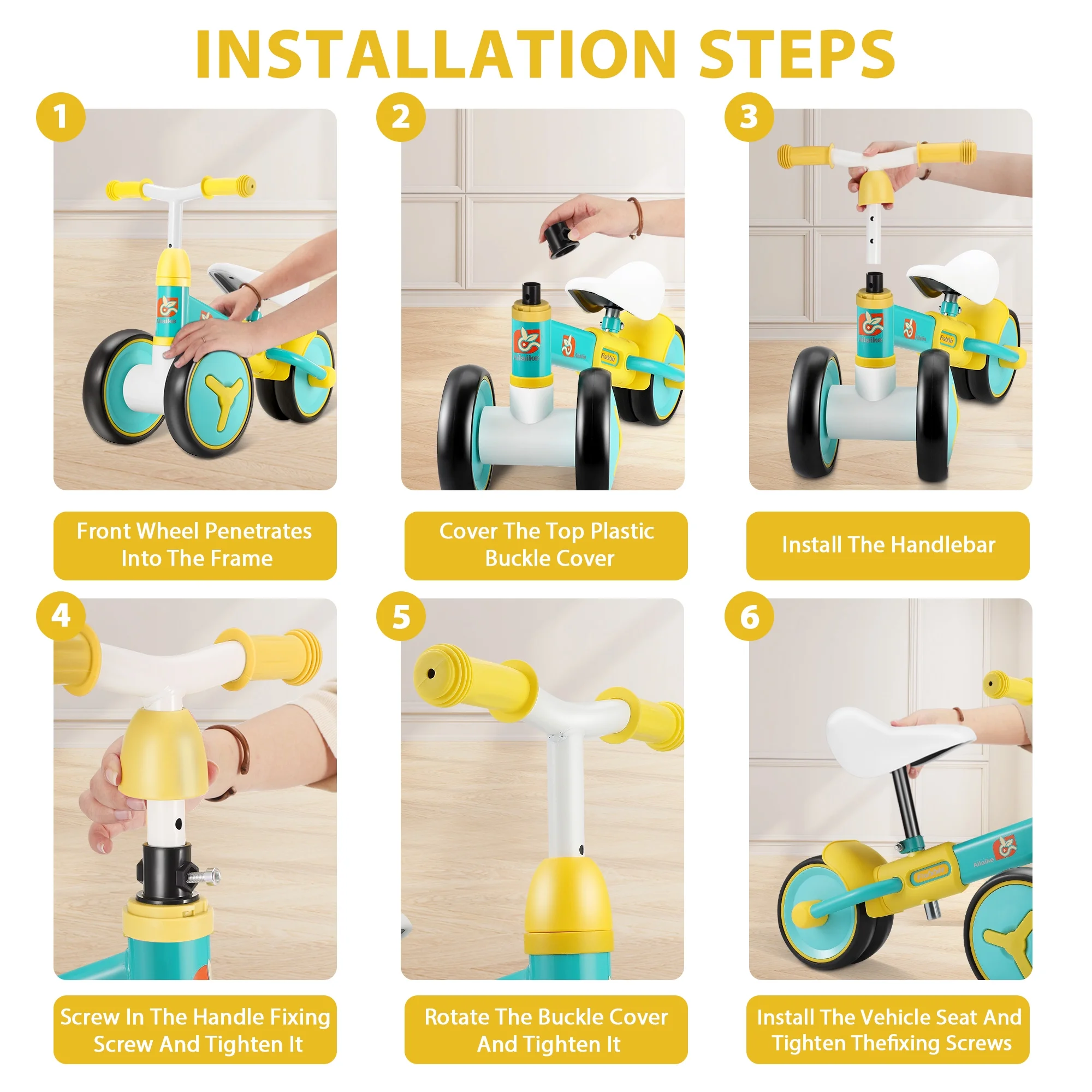 INSTALLATION STEPS

1

Ailaike

Front Wheel Penetrates Into The Frame

2

Ailaike

Ailaike

Rabbit

Cover The Top Plastic Buckle Cover

3

Ailaike

Ailaike

Rabbit

Install The Handlebar

4

Screw In The Handle Fixing Screw And Tighten It

5

Rotate The Buckle Cover And Tighten It

6

Ailaike

Install The Vehicle Seat And Tighten Thefixing Screws