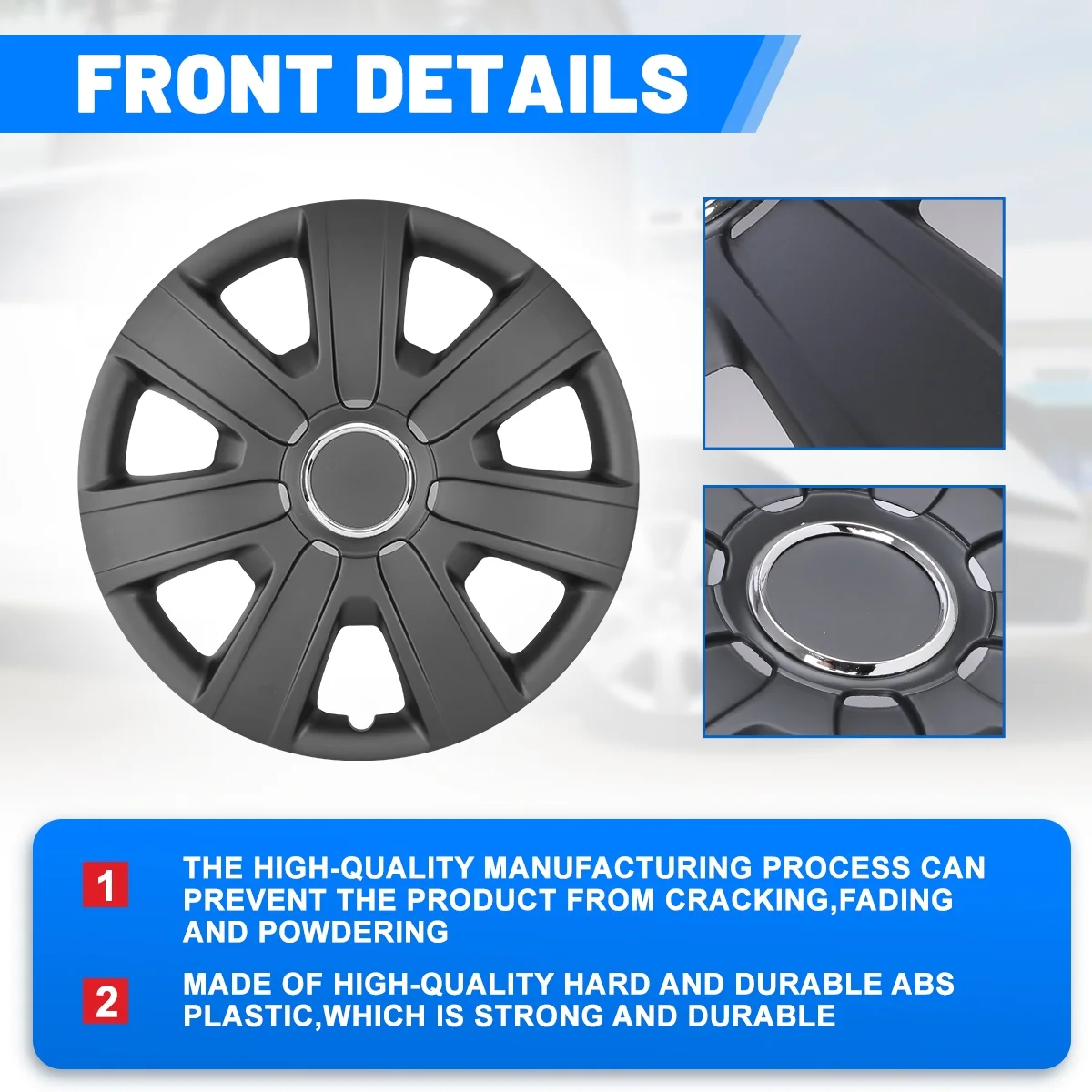 FRONT DETAILS

1 THE HIGH-QUALITY MANUFACTURING PROCESS CAN PREVENT THE PRODUCT FROM CRACKING,FADING AND POWDERING

2 MADE OF HIGH-QUALITY HARD AND DURABLE ABS PLASTIC,WHICH IS STRONG AND DURABLE