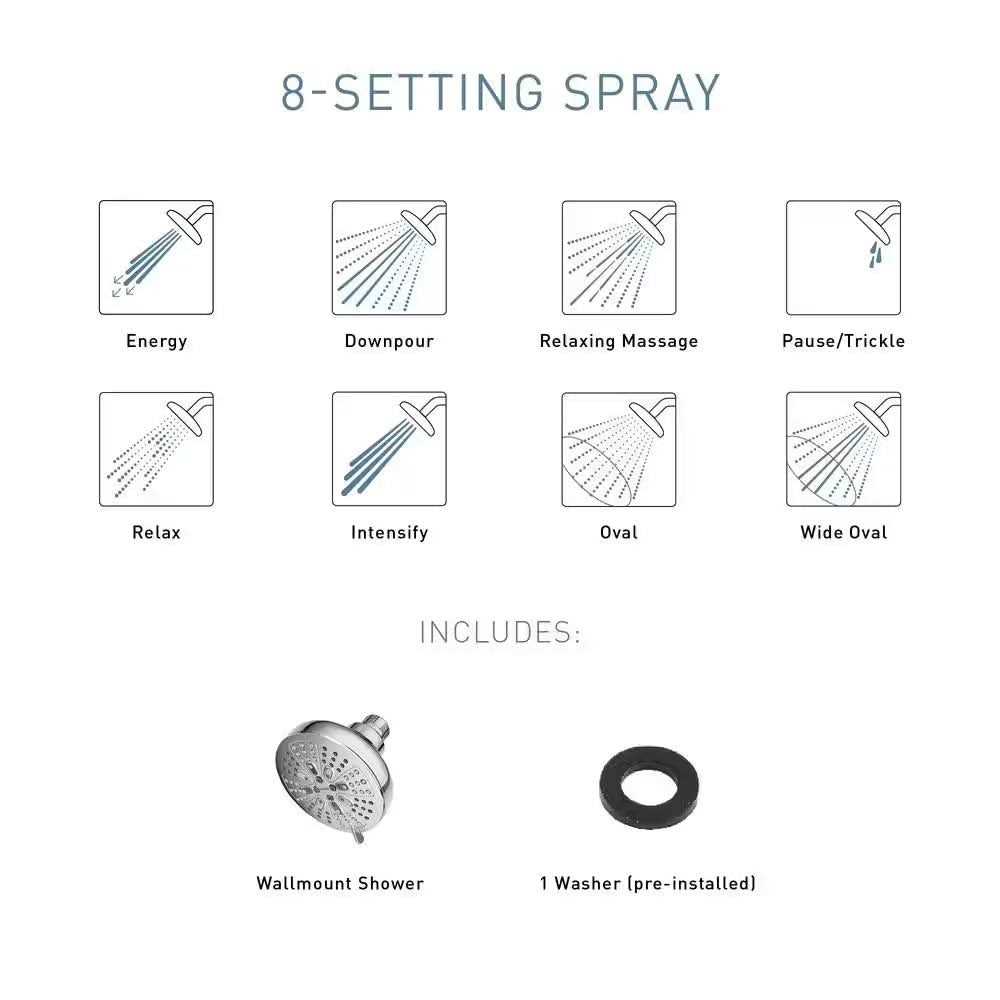 8-SETTING SPRAY

Energy

Downpour

Relaxing Massage

Pause/Trickle

Relax

Intensify

Oval

Wide Oval

INCLUDES:

Wallmount Shower

1 Washer (pre-installed)