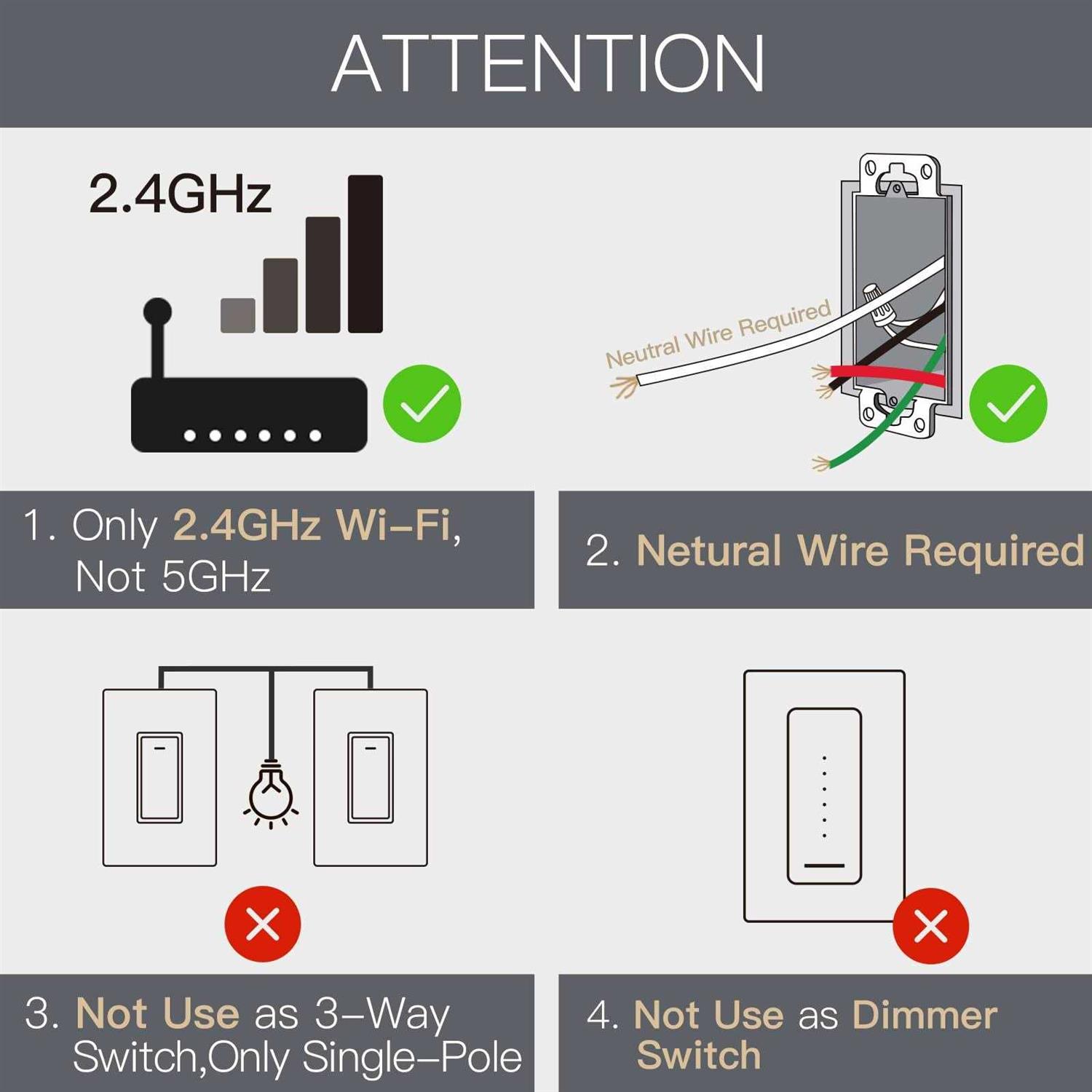 ATTENTION

2.4GHz

Neutral Wire Required

1. Only 2.4GHz Wi-Fi, Not 5GHz

2. Netural Wire Required

3. Not Use as 3-Way Switch,Only Single-Pole

4. Not Use as Dimmer Switch