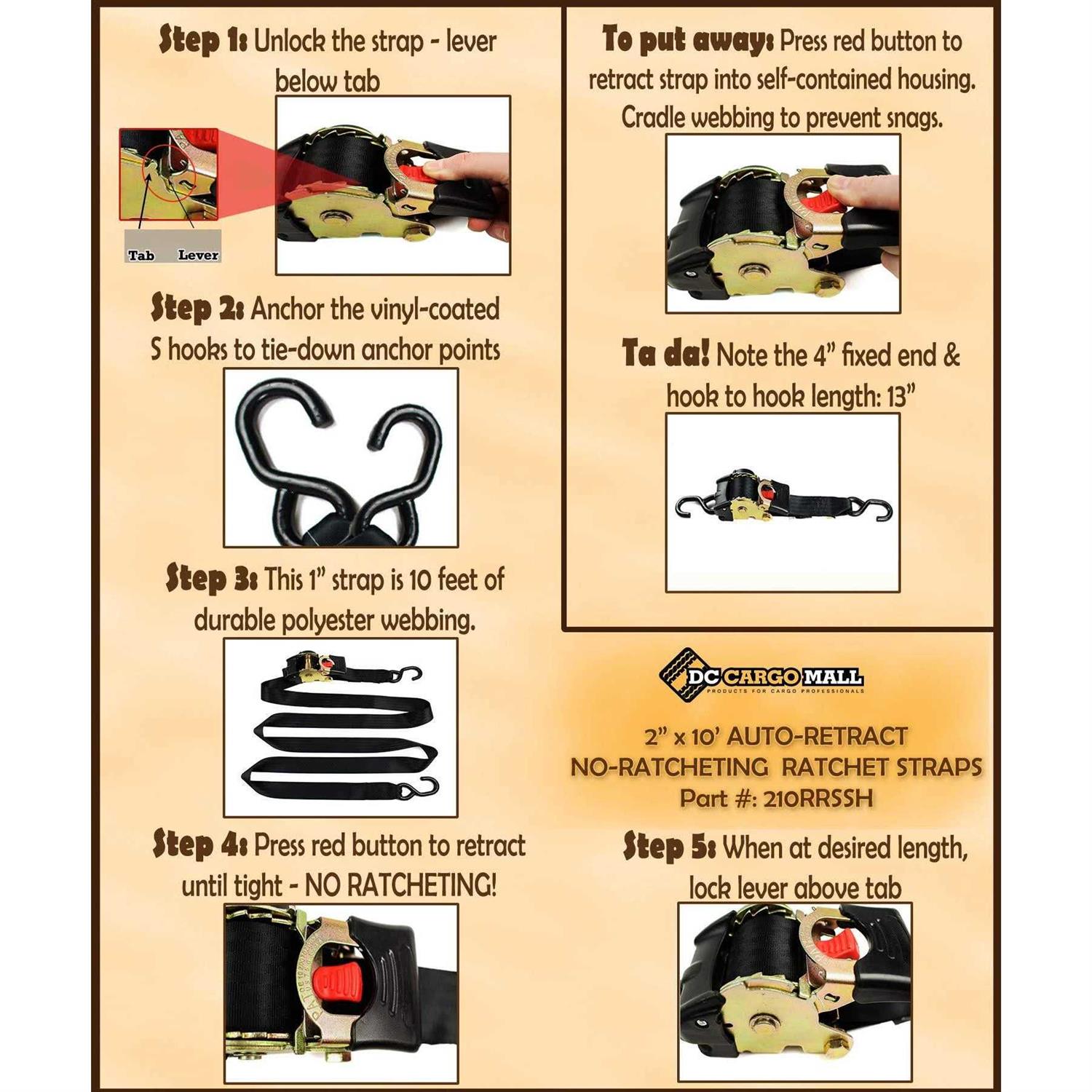 Step 1: Unlock the strap - lever below tab

Tab Lever

Step 2: Anchor the vinyl-coated S hooks to tie-down anchor points

Step 3: This 1" strap is 10 feet of durable polyester webbing.

Step 4: Press red button to retract until tight - NO RATCHETING!

To put away: Press red button to retract strap into self-contained housing. Cradle webbing to prevent snags.

Ta da! Note the 4" fixed end & hook to hook length: 13"

DC CARGO MALL
PRODUCTS FOR CARGO PROFESSIONALS

2" x 10' AUTO-RETRACT
NO-RATCHETING RATCHET STRAPS
Part #: 210RRSSH

Step 5: When at desired length, lock lever above tab