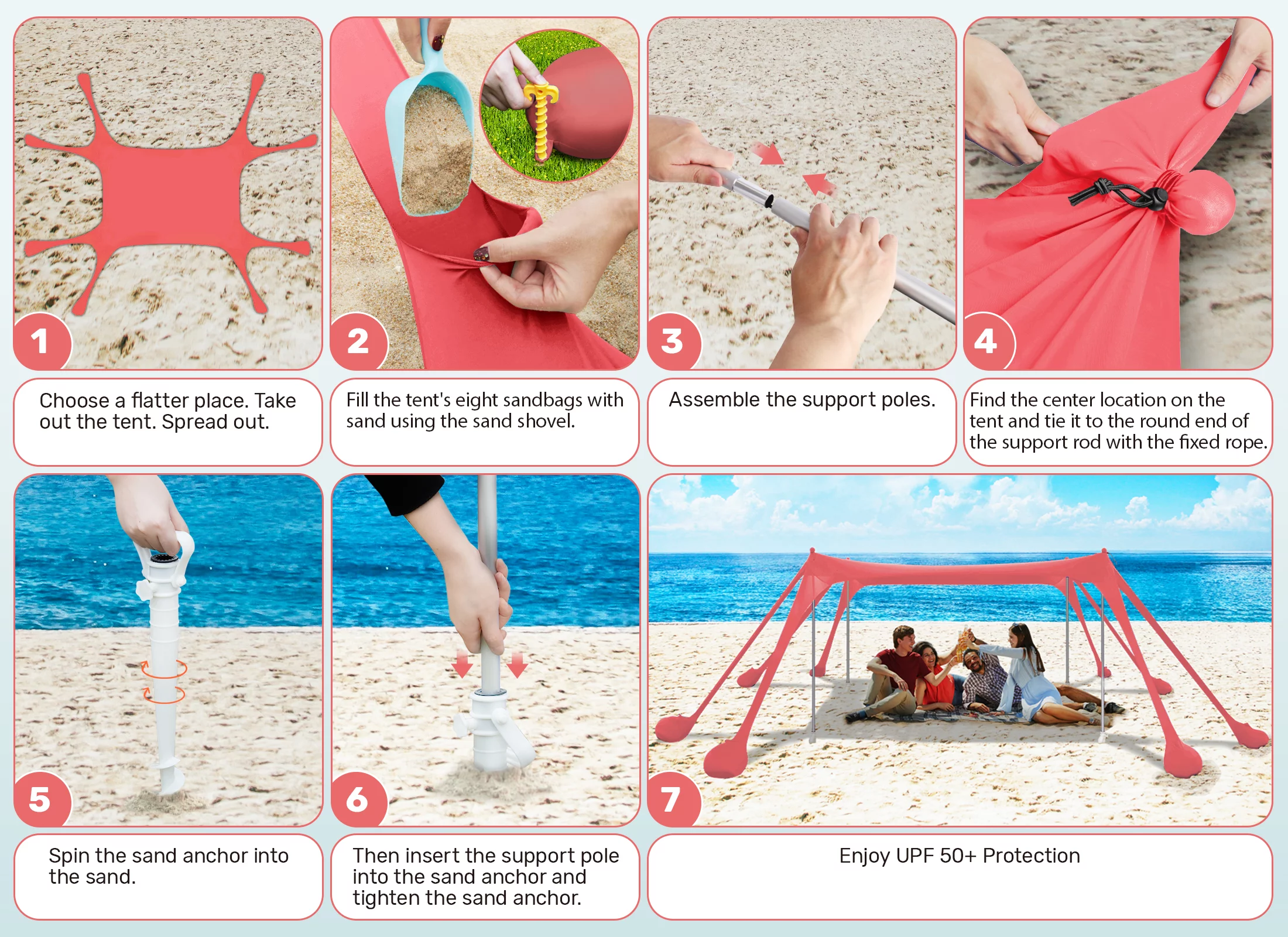 1

Choose a flatter place. Take out the tent. Spread out.

2

Fill the tent's eight sandbags with sand using the sand shovel.

3

Assemble the support poles.

4

Find the center location on the tent and tie it to the round end of the support rod with the fixed rope.

5

Spin the sand anchor into the sand.

6

Then insert the support pole into the sand anchor and tighten the sand anchor.

7

Enjoy UPF 50+ Protection