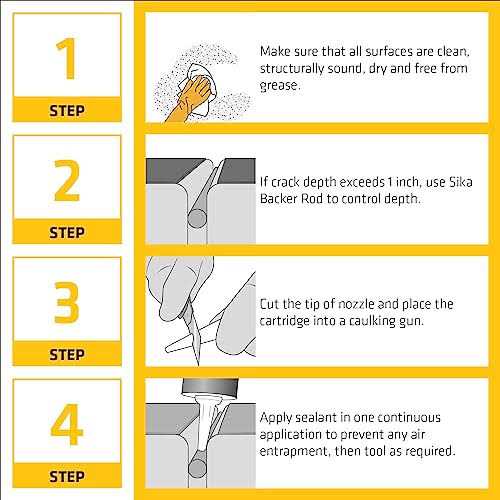 1
STEP

Make sure that all surfaces are clean, structurally sound, dry and free from grease.

2
STEP

If crack depth exceeds 1 inch, use Sika Backer Rod to control depth.

3
STEP

Cut the tip of nozzle and place the cartridge into a caulking gun.

4
STEP

Apply sealant in one continuous application to prevent any air entrapment, then tool as required.