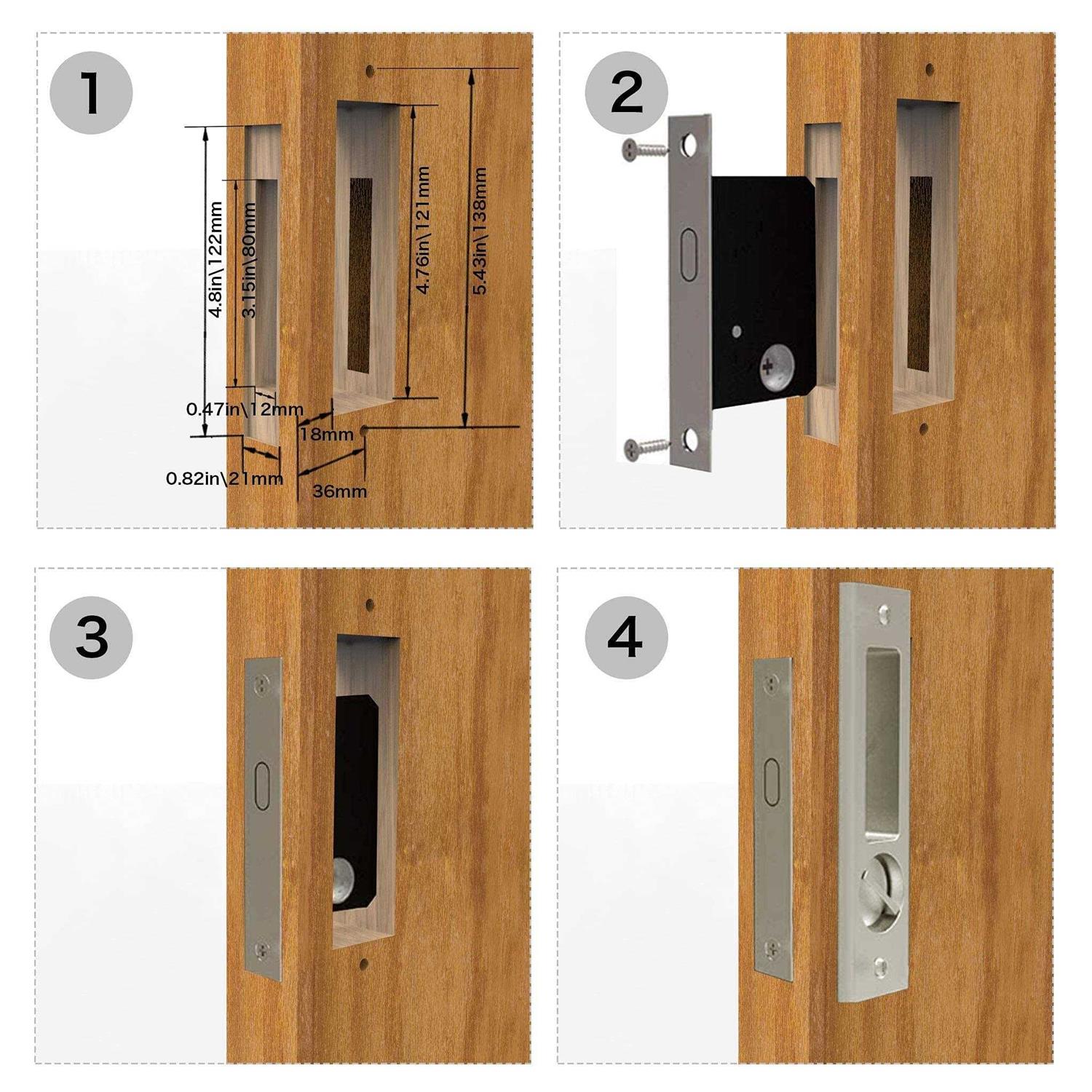 1

4.8in\122mm

3.15in\80mm

4.76in\121mm

5.43in\138mm

0.47in\12mm

18mm

0.82in\21mm

36mm

2

3

4