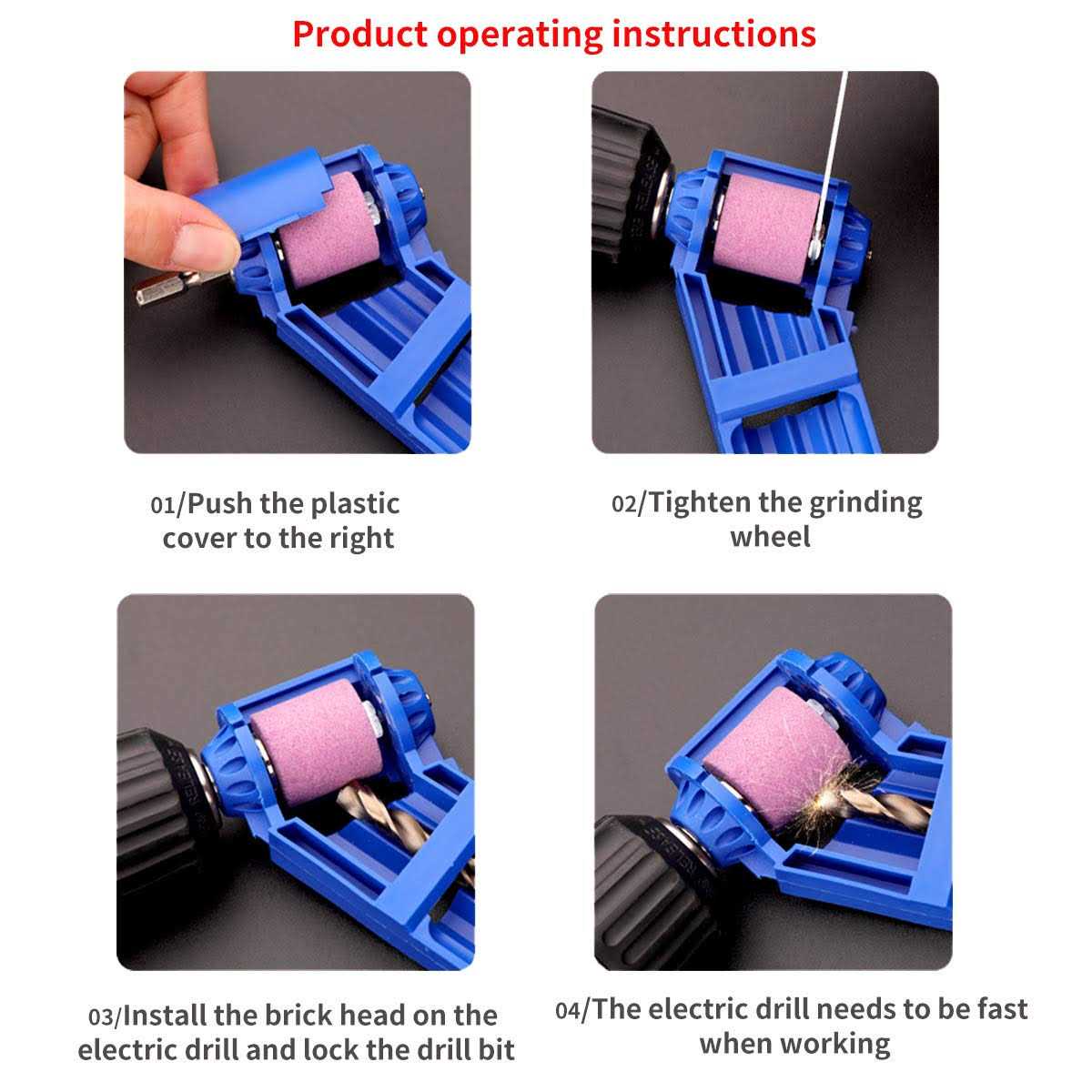 Product operating instructions

01/Push the plastic cover to the right

02/Tighten the grinding wheel

03/Install the brick head on the electric drill and lock the drill bit

04/The electric drill needs to be fast when working