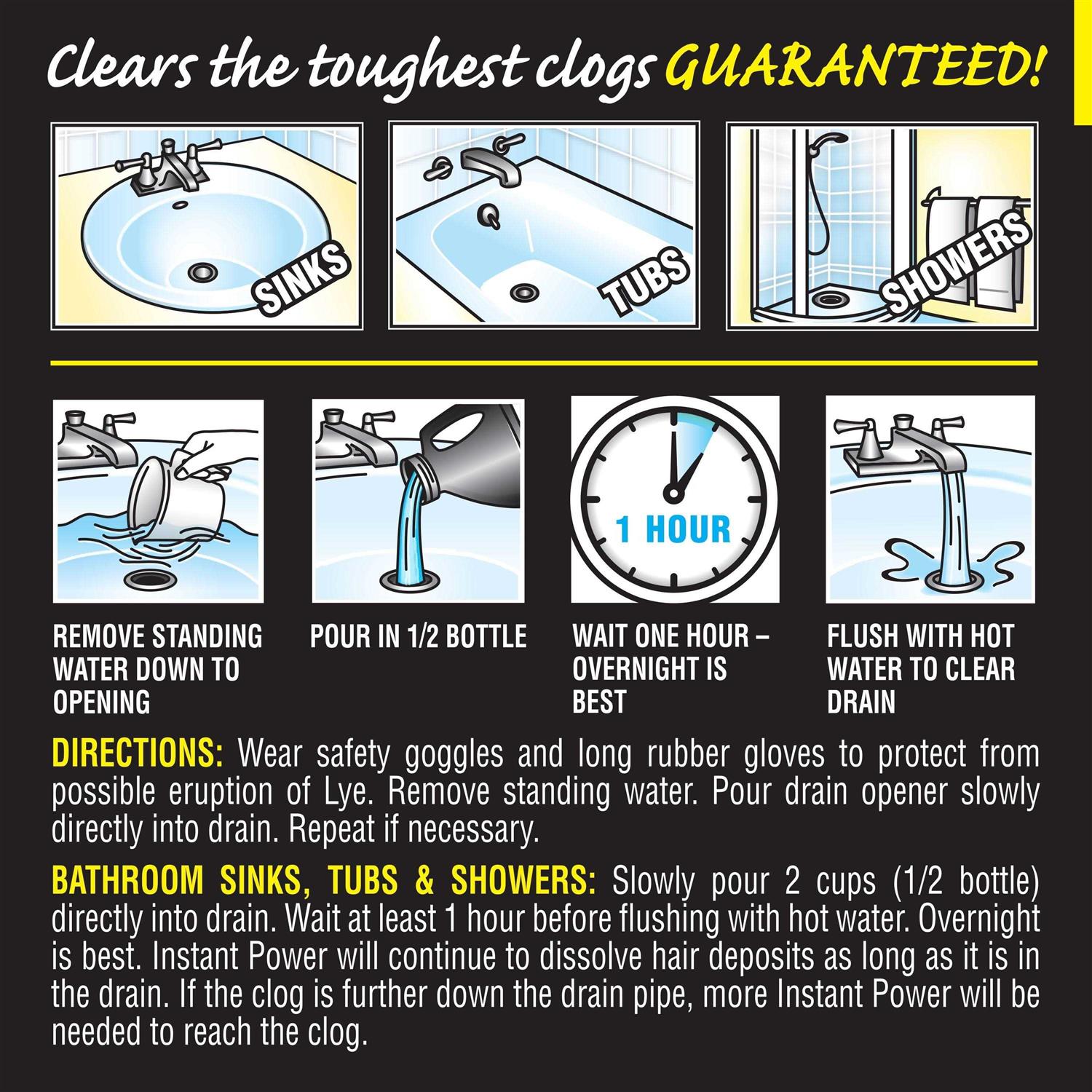 Clears the toughest clogs GUARANTEED!

SINKS

TUBS

SHOWERS

1 HOUR

REMOVE STANDING WATER DOWN TO OPENING

POUR IN 1/2 BOTTLE

WAIT ONE HOUR – OVERNIGHT IS BEST

FLUSH WITH HOT WATER TO CLEAR DRAIN

DIRECTIONS: Wear safety goggles and long rubber gloves to protect from possible eruption of Lye. Remove standing water. Pour drain opener slowly directly into drain. Repeat if necessary.

BATHROOM SINKS, TUBS & SHOWERS: Slowly pour 2 cups (1/2 bottle) directly into drain. Wait at least 1 hour before flushing with hot water. Overnight is best. Instant Power will continue to dissolve hair deposits as long as it is in the drain. If the clog is further down the drain pipe, more Instant Power will be needed to reach the clog.