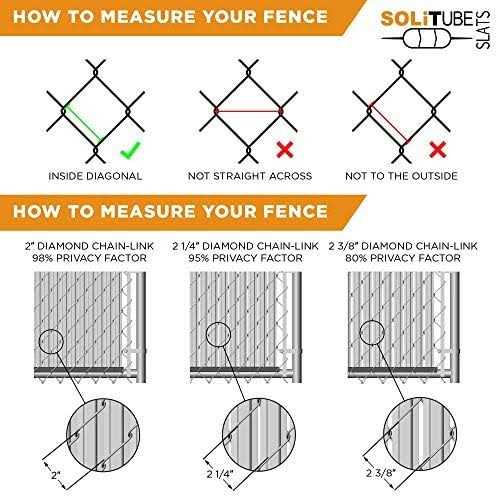 HOW TO MEASURE YOUR FENCE

SOLiTUBE SLATS

INSIDE DIAGONAL

NOT STRAIGHT ACROSS

NOT TO THE OUTSIDE

HOW TO MEASURE YOUR FENCE

2" DIAMOND CHAIN-LINK
98% PRIVACY FACTOR

2 1/4" DIAMOND CHAIN-LINK
95% PRIVACY FACTOR

2 3/8" DIAMOND CHAIN-LINK
80% PRIVACY FACTOR

2"

2 1/4"

2 3/8"