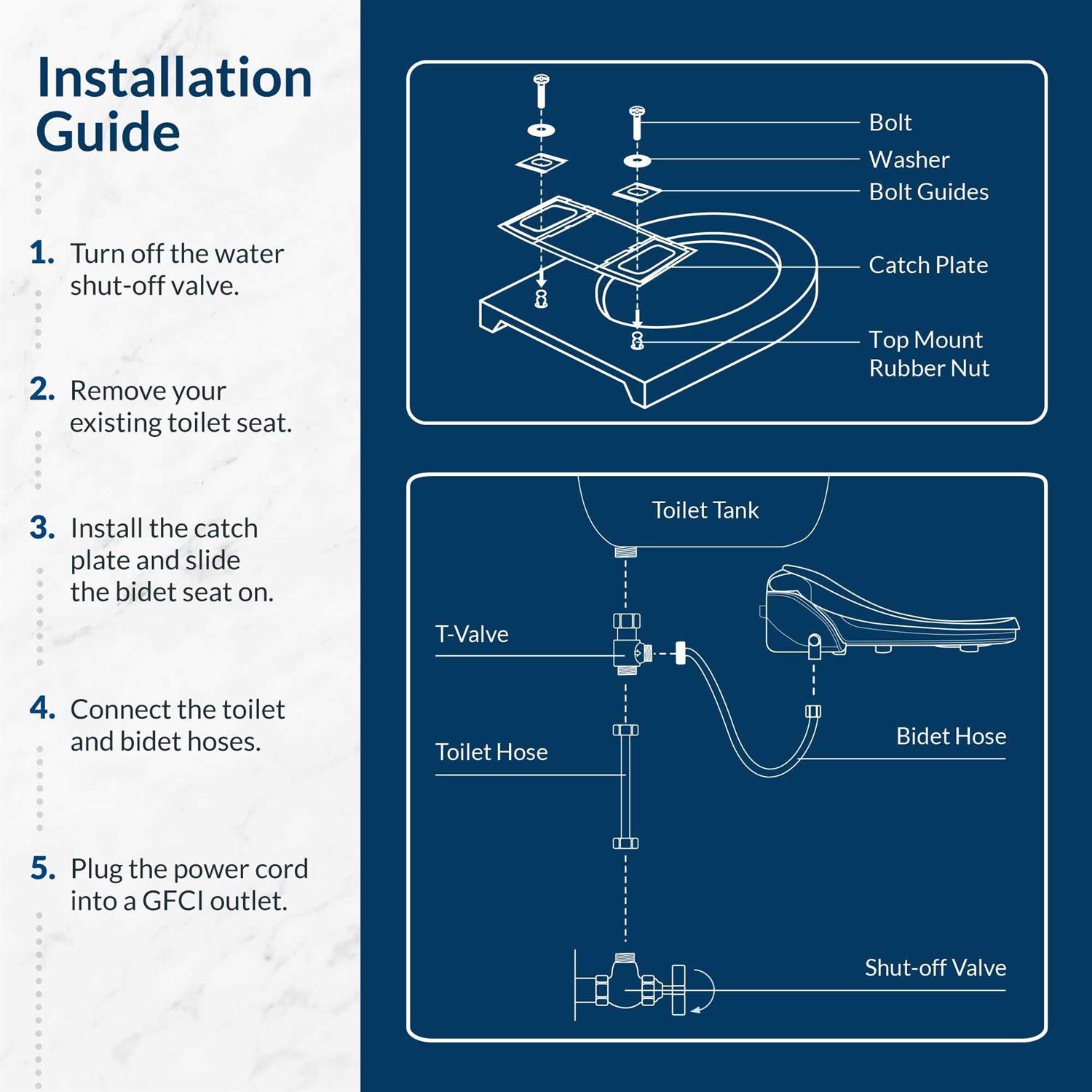 Installation Guide

1. Turn off the water shut-off valve.

2. Remove your existing toilet seat.

3. Install the catch plate and slide the bidet seat on.

4. Connect the toilet and bidet hoses.

5. Plug the power cord into a GFCI outlet.

Bolt
Washer
Bolt Guides
Catch Plate
Top Mount Rubber Nut

Toilet Tank
T-Valve
Toilet Hose
Bidet Hose
Shut-off Valve