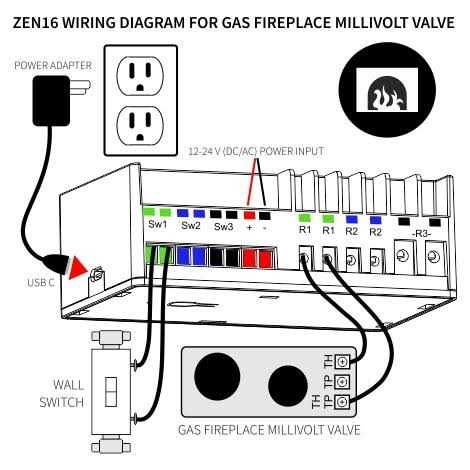 ZEN16 WIRING DIAGRAM FOR GAS FIREPLACE MILLIVOLT VALVE

POWER ADAPTER

12-24 V (DC/AC) POWER INPUT

Sw1 Sw2 Sw3 + -

R1 R1 R2 R2 -R3-

USB C

WALL SWITCH

TH
TP
TH
TP

GAS FIREPLACE MILLIVOLT VALVE