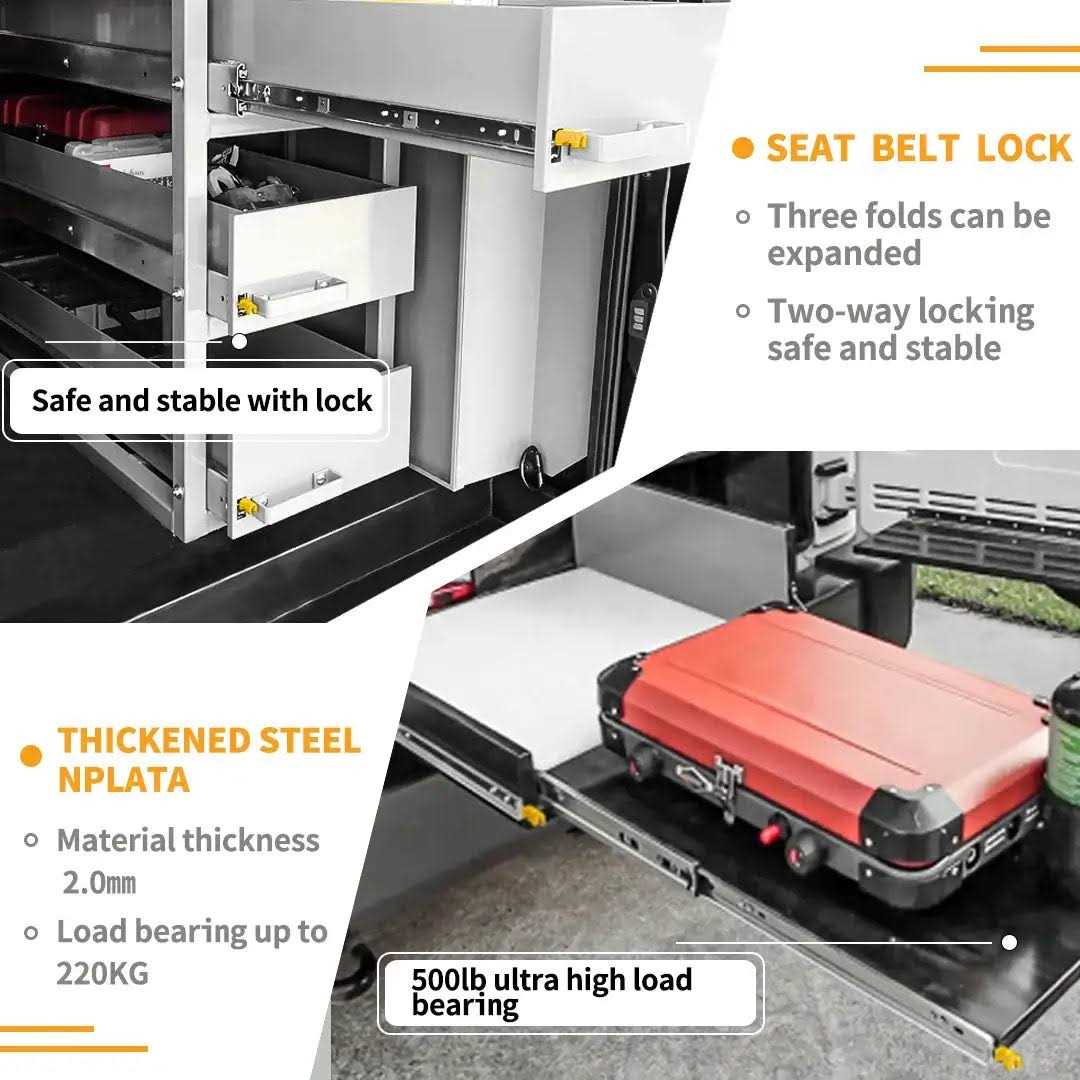 SEAT BELT LOCK

Three folds can be expanded

Two-way locking safe and stable

Safe and stable with lock

THICKENED STEEL NPLATA

Material thickness 2.0㎜

Load bearing up to 220KG

500lb ultra high load bearing