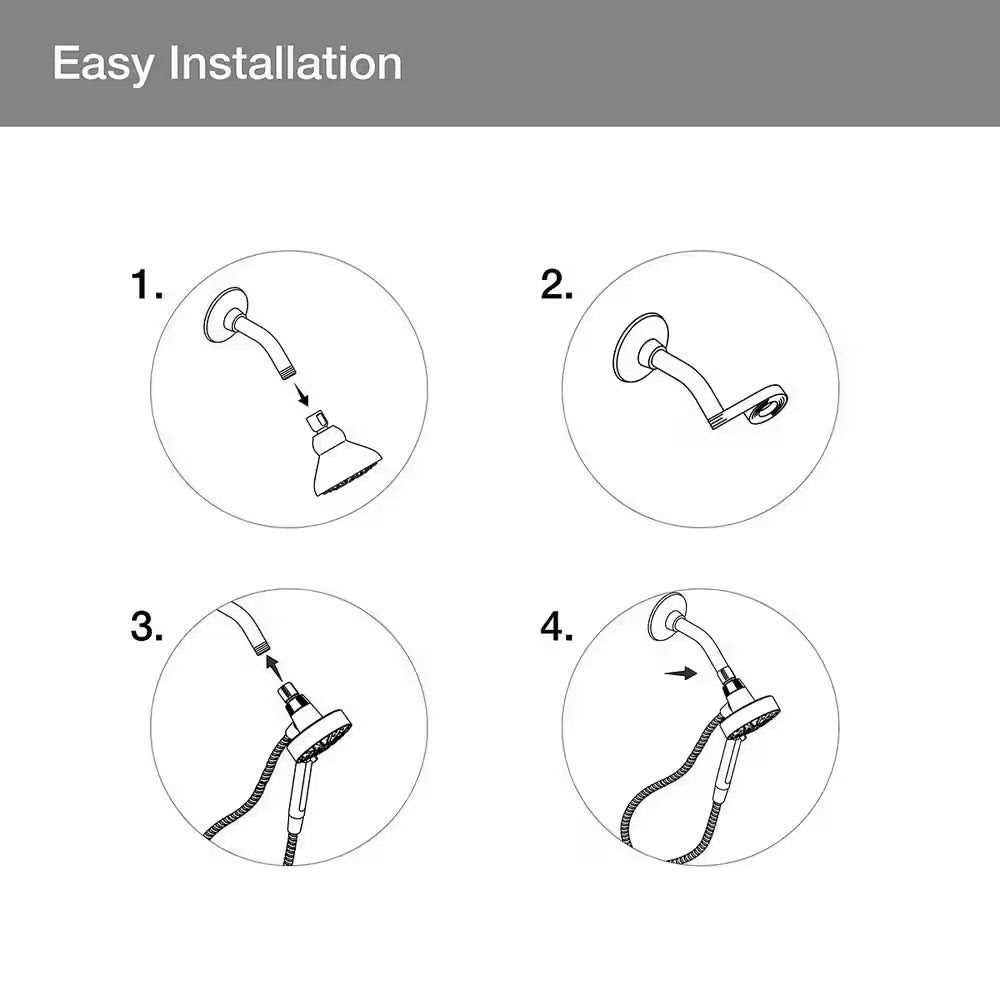 Easy Installation

1.

2.

3.

4.