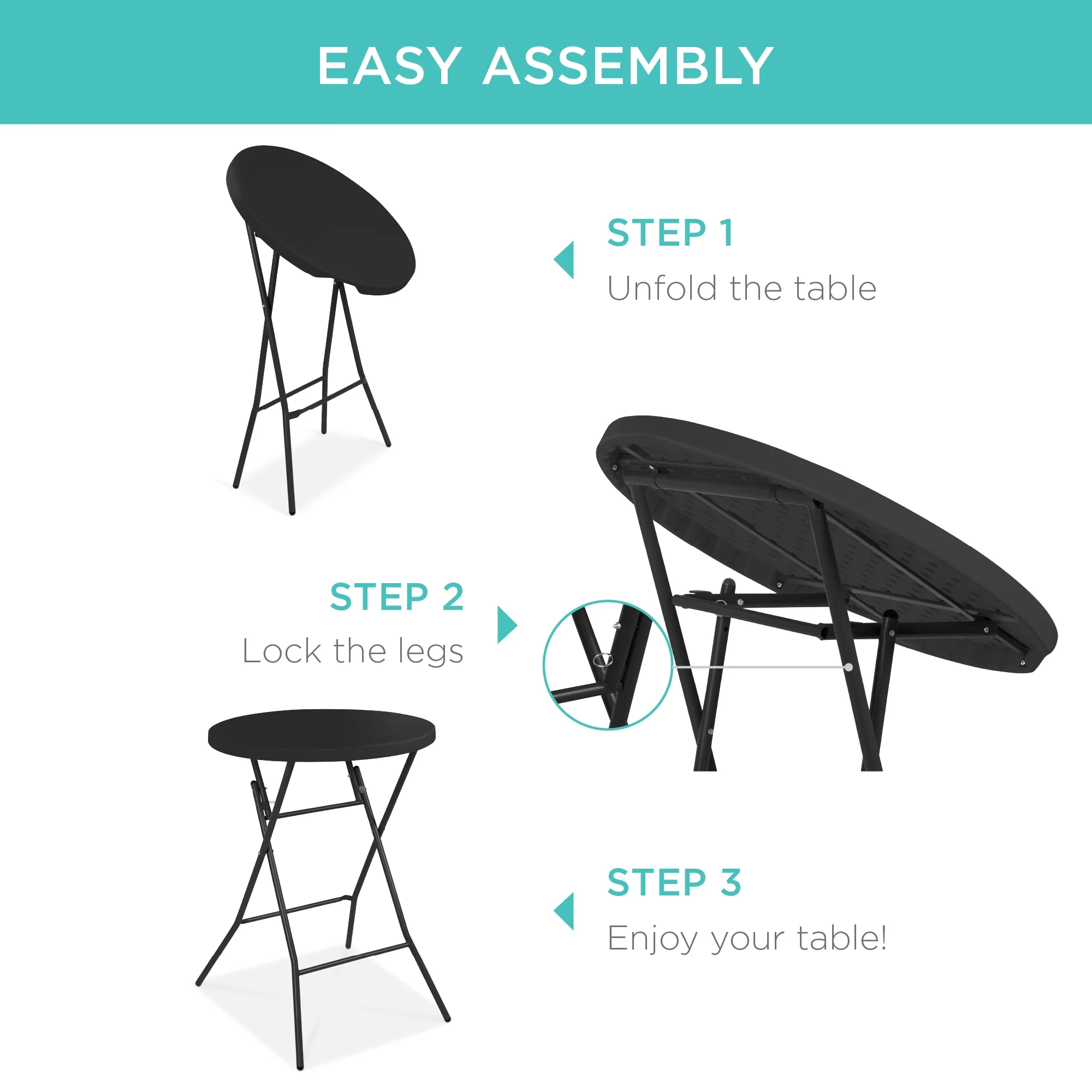 EASY ASSEMBLY

STEP 1
Unfold the table

STEP 2
Lock the legs

STEP 3
Enjoy your table!