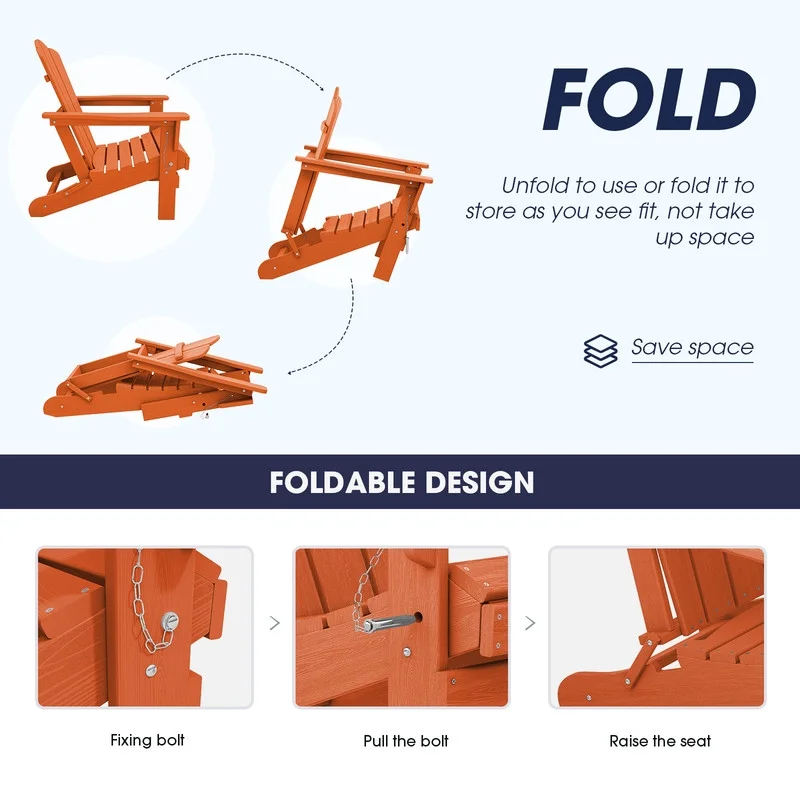 FOLD

Unfold to use or fold it to store as you see fit, not take up space

Save space

FOLDABLE DESIGN

Fixing bolt

Pull the bolt

Raise the seat