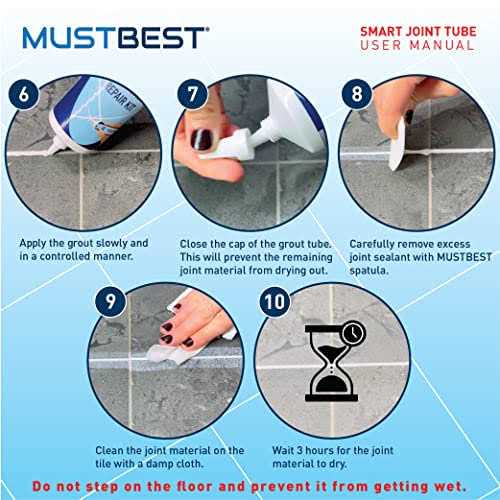 MUSTBEST®

SMART JOINT TUBE
USER MANUAL

6
REPAIR KIT
Apply the grout slowly and in a controlled manner.

7
Close the cap of the grout tube. This will prevent the remaining joint material from drying out.

8
Carefully remove excess joint sealant with MUSTBEST spatula.

9
Clean the joint material on the tile with a damp cloth.

10
Wait 3 hours for the joint material to dry.

Do not step on the floor and prevent it from getting wet.