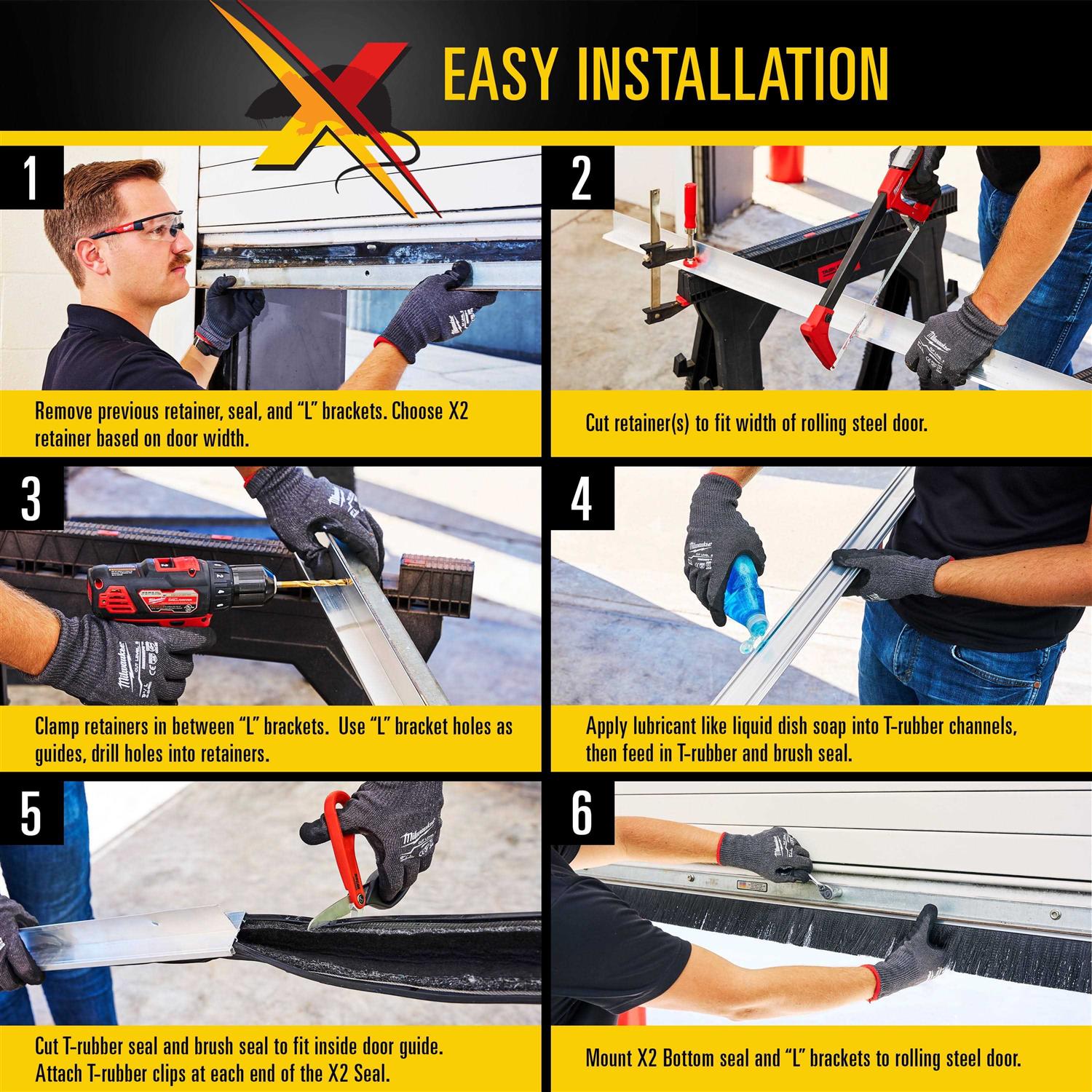 EASY INSTALLATION

1

Remove previous retainer, seal, and "L" brackets. Choose X2 retainer based on door width.

2

Cut retainer(s) to fit width of rolling steel door.

3

Clamp retainers in between "L" brackets. Use "L" bracket holes as guides, drill holes into retainers.

4

Apply lubricant like liquid dish soap into T-rubber channels, then feed in T-rubber and brush seal.

5

Cut T-rubber seal and brush seal to fit inside door guide. Attach T-rubber clips at each end of the X2 Seal.

6

Mount X2 Bottom seal and "L" brackets to rolling steel door.